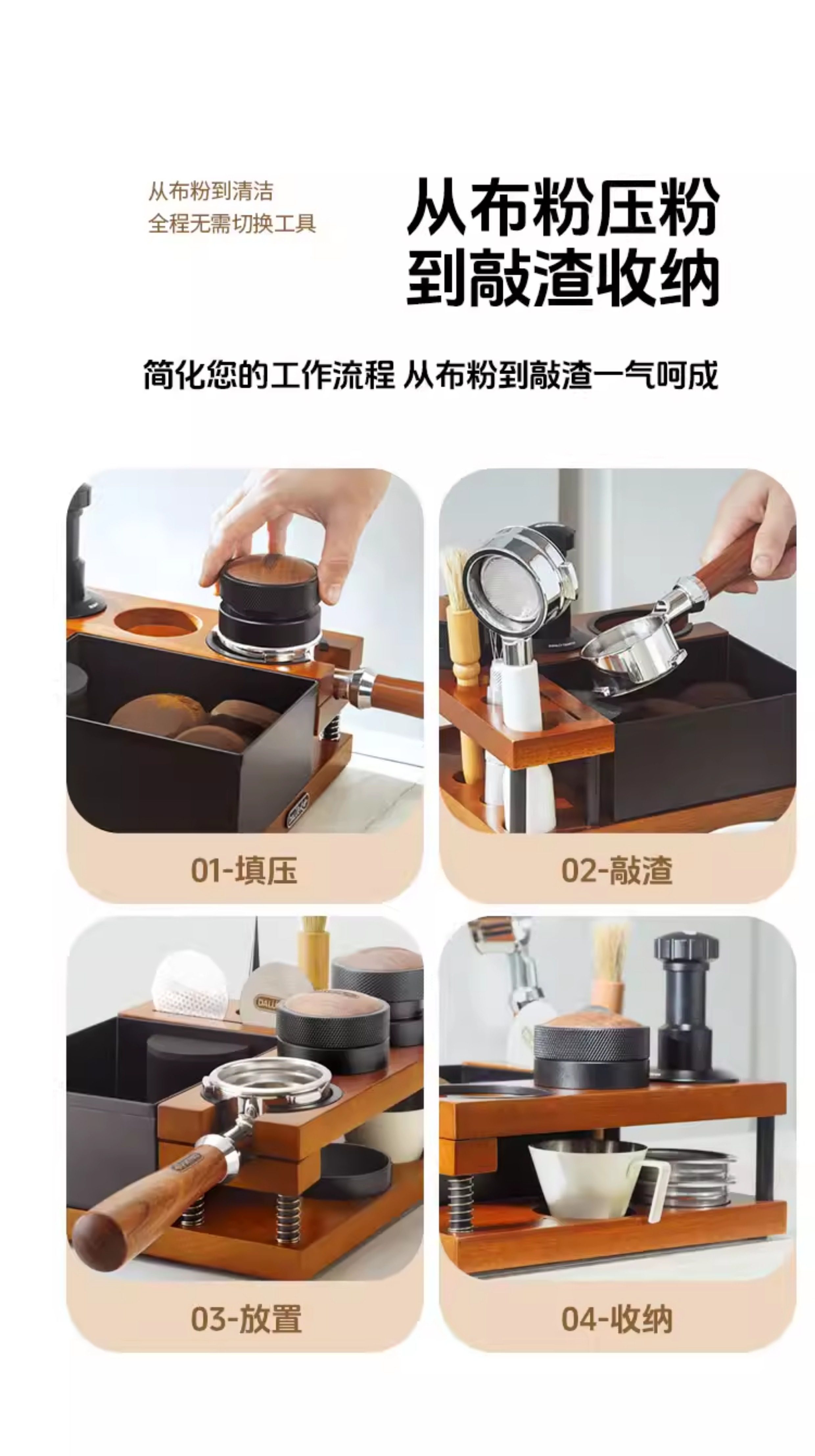 从布粉到清洁
全程无需切换工具

从布粉压粉
到敲渣收纳

简化您的工作流程 从布粉到敲渣一气呵成

01-填压

02-敲渣

03-放置

04-收纳