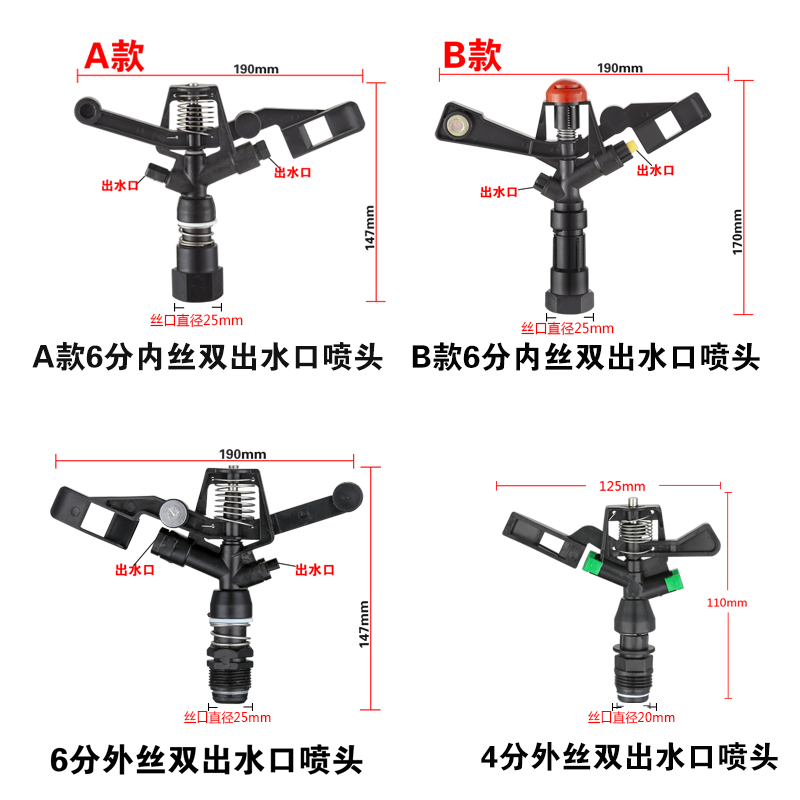 A款

190mm

出水口

出水口

147mm

丝口直径25mm

A款6分内丝双出水口喷头

B款

190mm

出水口

出水口

170mm

丝口直径25mm

B款6分内丝双出水口喷头

190mm

出水口

出水口

147mm

丝口直径25mm

6分外丝双出水口喷头

125mm

110mm

丝口直径20mm

4分外丝双出水口喷头