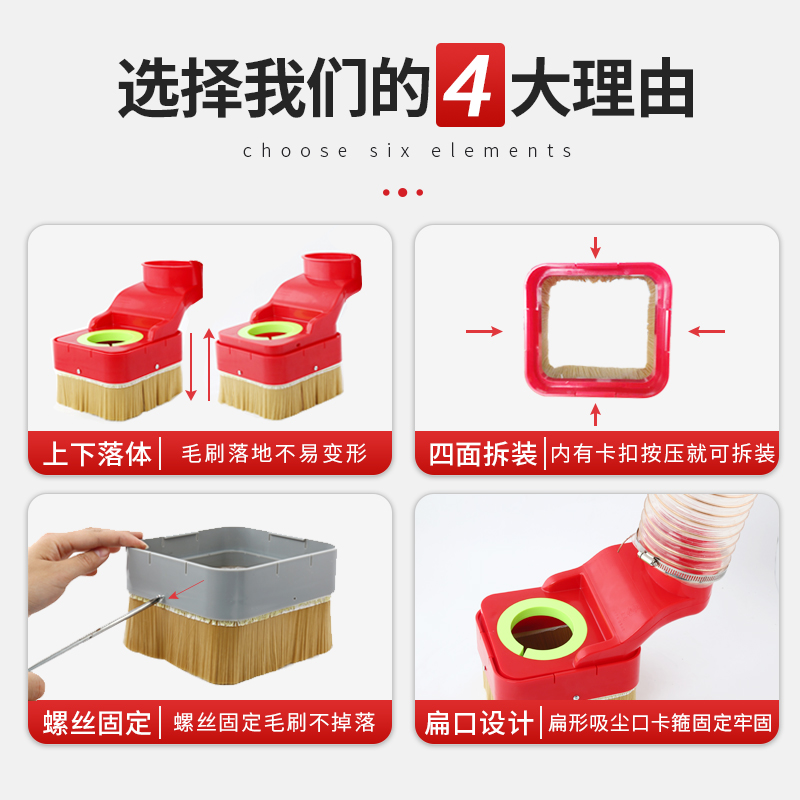 选择我们的4大理由

choose six elements

上下落体 | 毛刷落地不易变形

四面拆装 | 内有卡扣按压就可拆装

螺丝固定 | 螺丝固定毛刷不掉落

扁口设计 | 扁形吸尘口卡箍固定牢固