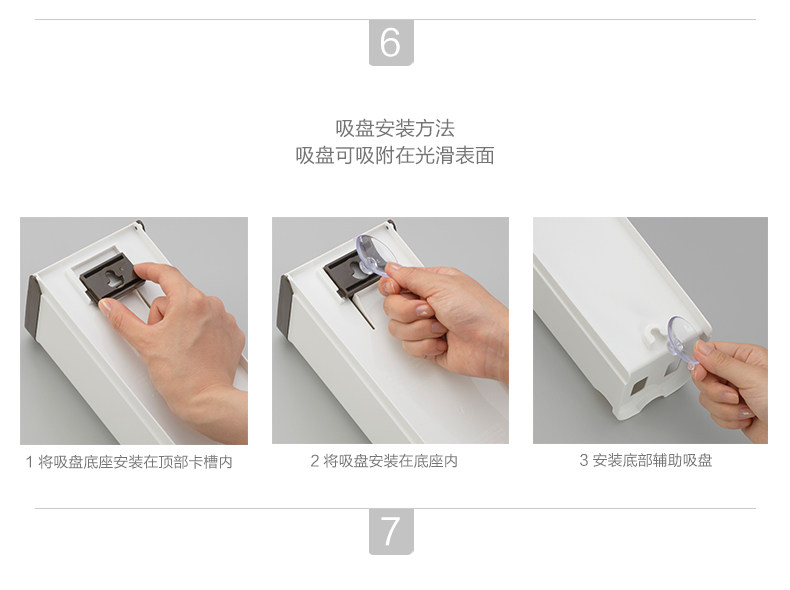 6

吸盘安装方法
吸盘可吸附在光滑表面

1 将吸盘底座安装在顶部卡槽内

2 将吸盘安装在底座内

3 安装底部辅助吸盘

7