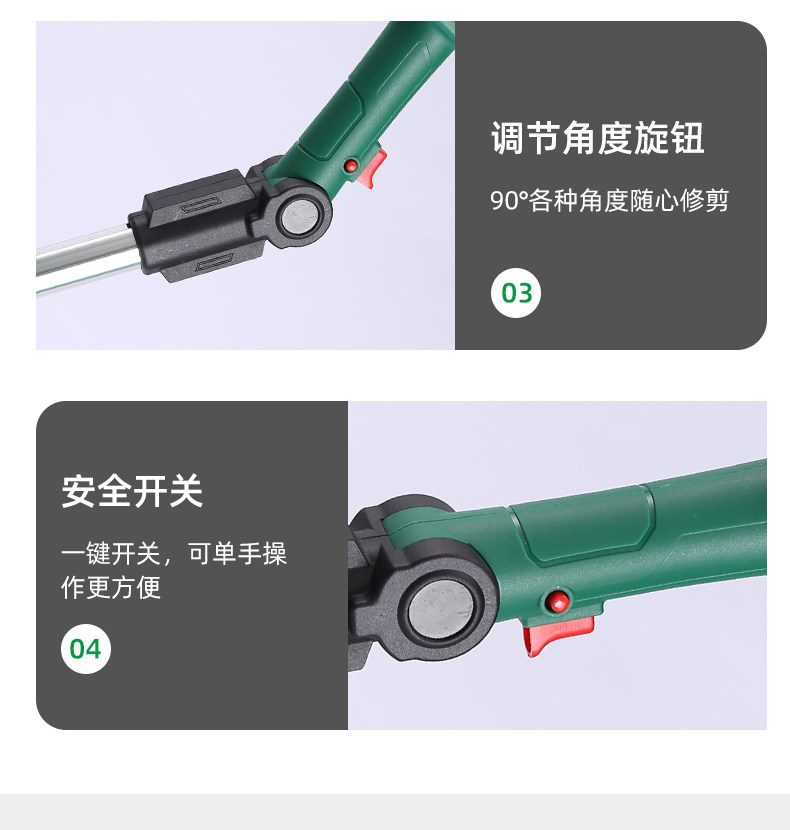 调节角度旋钮

90°各种角度随心修剪

03

安全开关

一键开关，可单手操作更方便

04