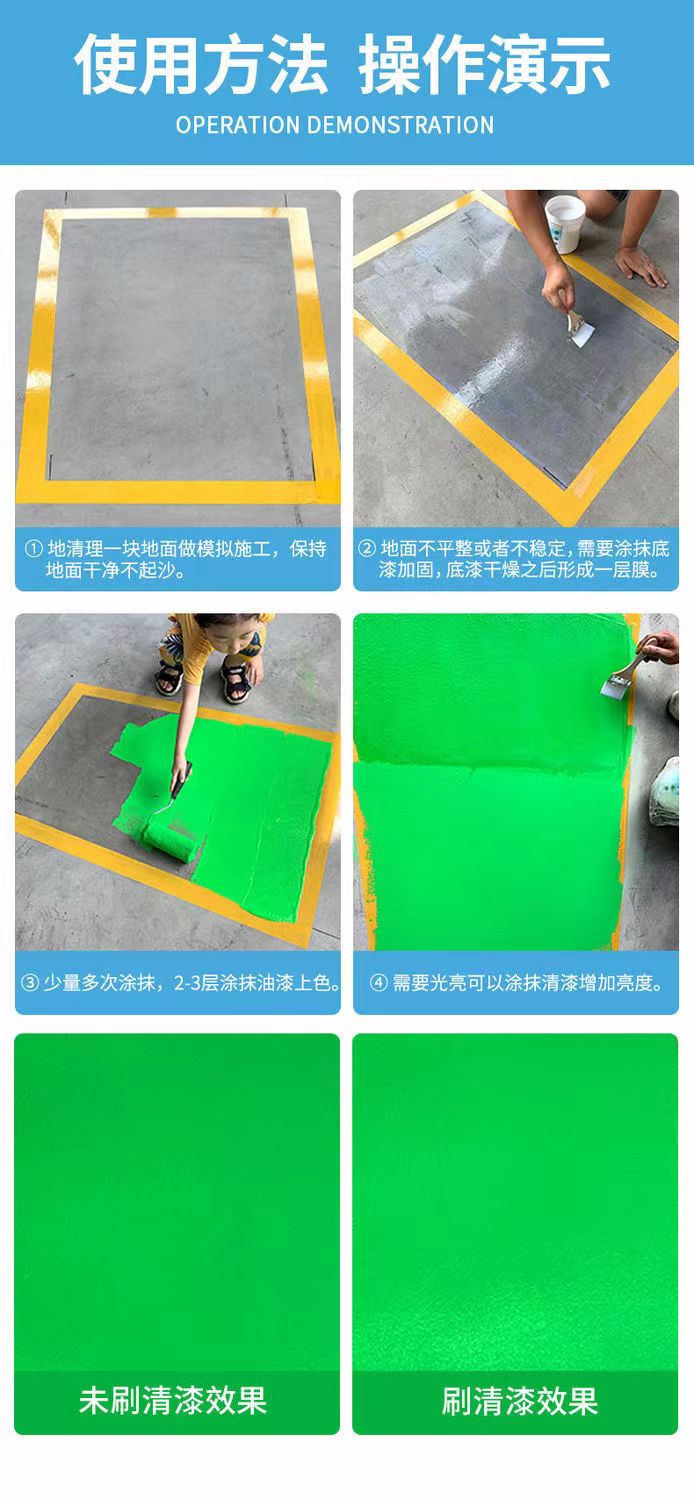 使用方法 操作演示

OPERATION DEMONSTRATION

① 地清理一块地面做模拟施工，保持地面干净不起沙。

② 地面不平整或者不稳定，需要涂抹底漆加固，底漆干燥之后形成一层膜。

③ 少量多次涂抹，2-3层涂抹油漆上色。

④ 需要光亮可以涂抹清漆增加亮度。

未刷清漆效果

刷清漆效果