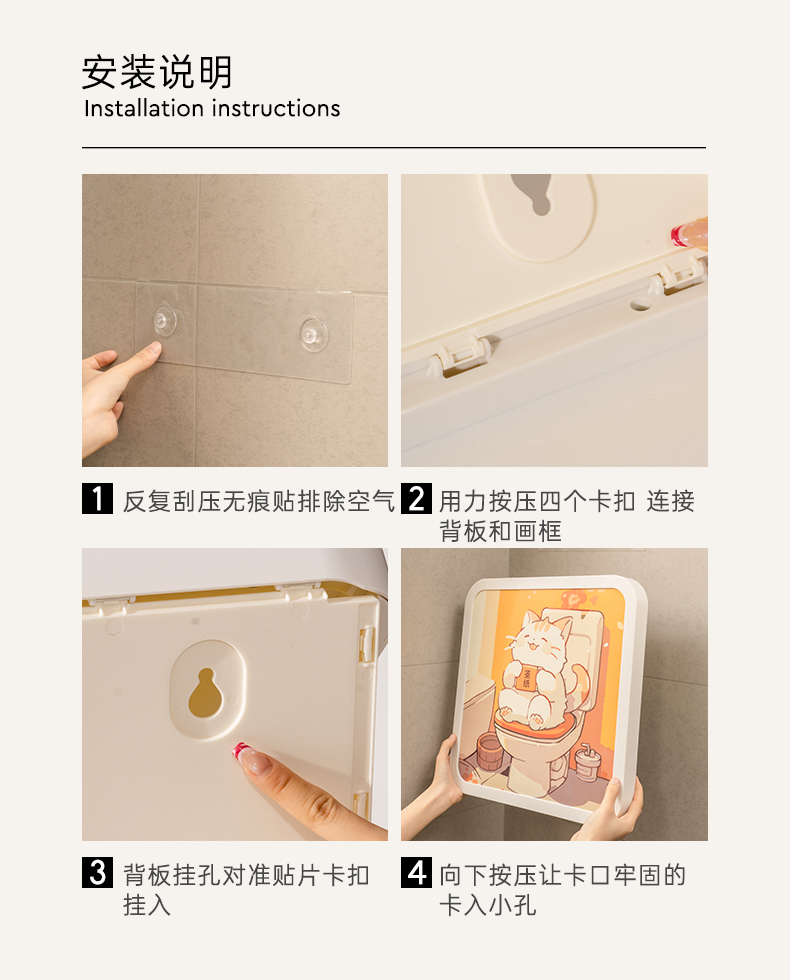 安装说明
Installation instructions

1 反复刮压无痕贴排除空气

2 用力按压四个卡扣 连接背板和画框

3 背板挂孔对准贴片卡扣挂入

4 向下按压让卡口牢固的卡入小孔