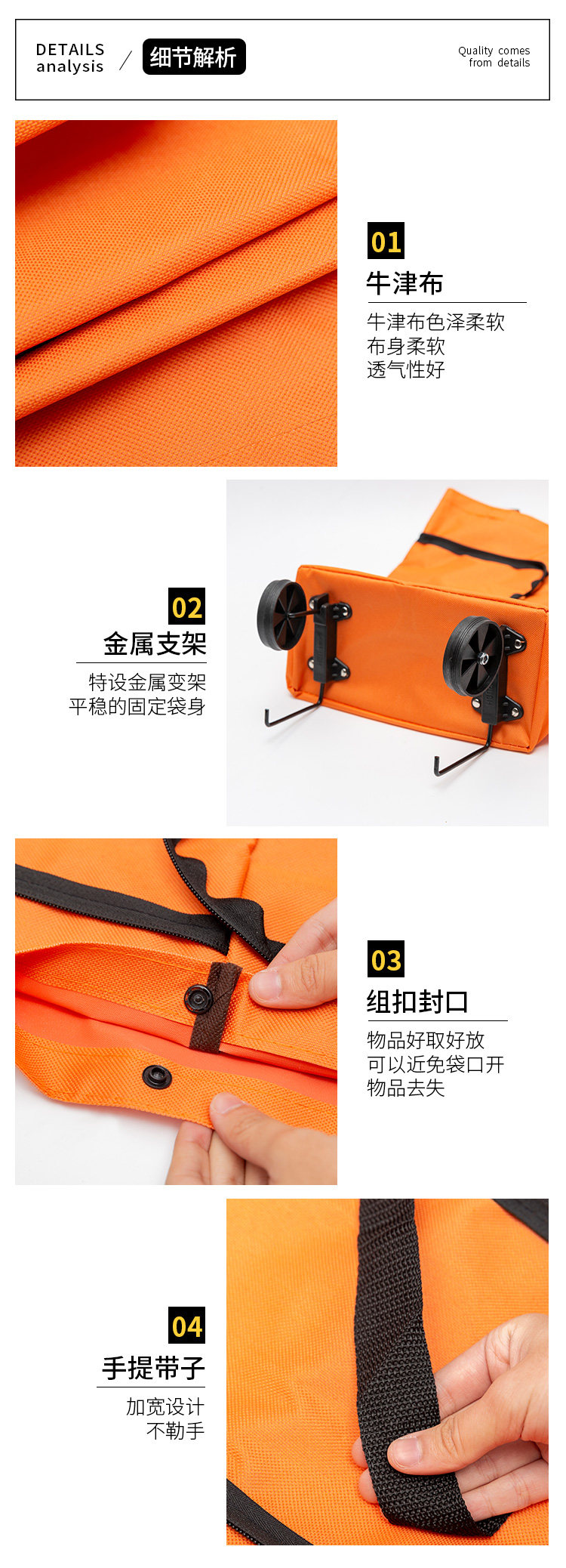 DETAILS analysis / 细节解析

Quality comes from details

01
牛津布
牛津布色泽柔软
布身柔软
透气性好

02
金属支架
特设金属变架
平稳的固定袋身

03
组扣封口
物品好取好放
可以近免袋口开
物品去失

04
手提带子
加宽设计
不勒手