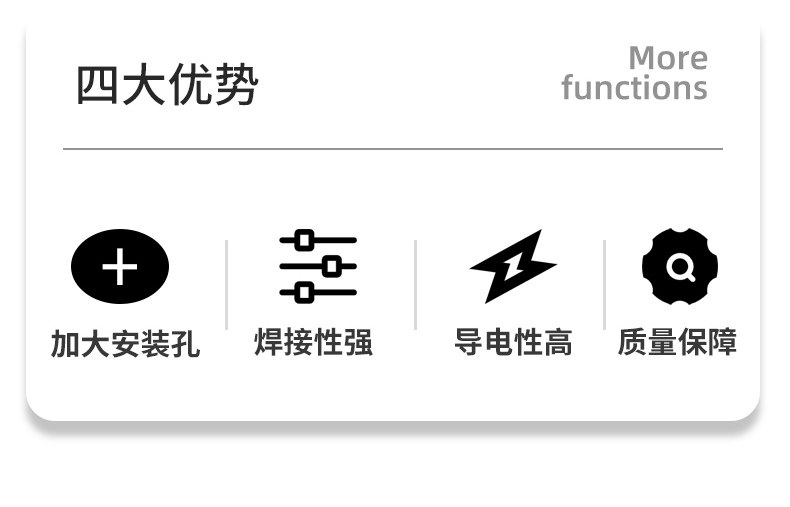 四大优势

More
functions

加大安装孔

焊接性强

导电性高

质量保障