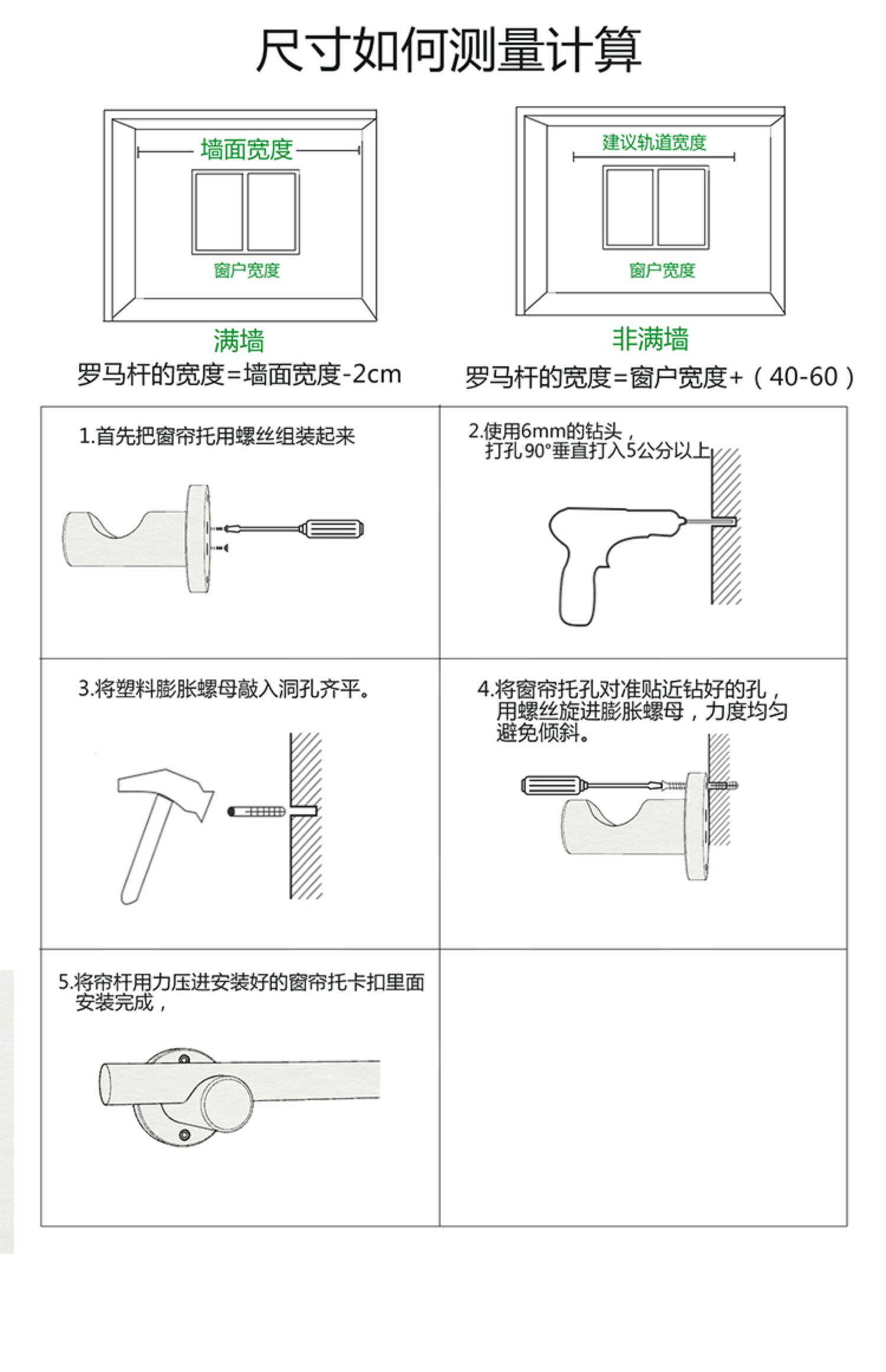 尺寸如何测量计算

墙面宽度

窗户宽度

满墙

罗马杆的宽度=墙面宽度-2cm

建议轨道宽度

窗户宽度

非满墙

罗马杆的宽度=窗户宽度+（40-60）

1.首先把窗帘托用螺丝组装起来

2.使用6mm的钻头，打孔90°垂直打入5公分以上

3.将塑料膨胀螺母敲入洞孔齐平。

4.将窗帘托孔对准贴近钻好的孔，用螺丝旋进膨胀螺母，力度均匀避免倾斜。

5.将帘杆用力压进安装好的窗帘托卡扣里面安装完成，