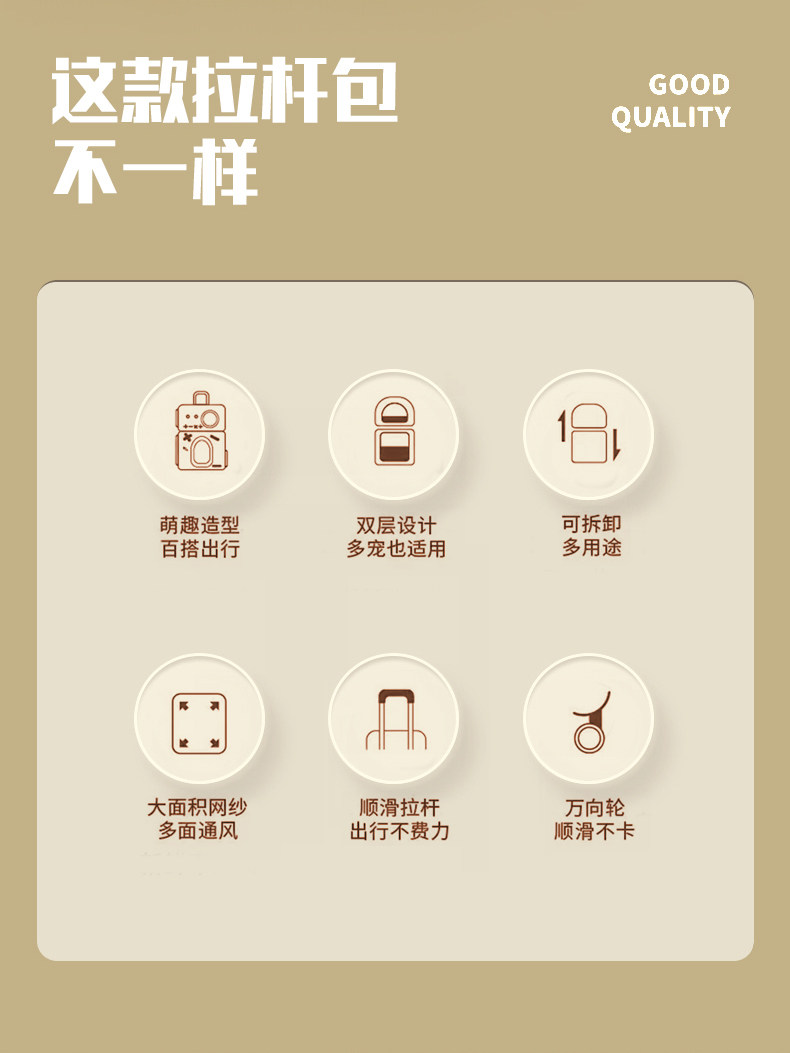 这款拉杆包
不一样

GOOD
QUALITY

萌趣造型
百搭出行

双层设计
多宠也适用

可拆卸
多用途

大面积网纱
多面通风

顺滑拉杆
出行不费力

万向轮
顺滑不卡