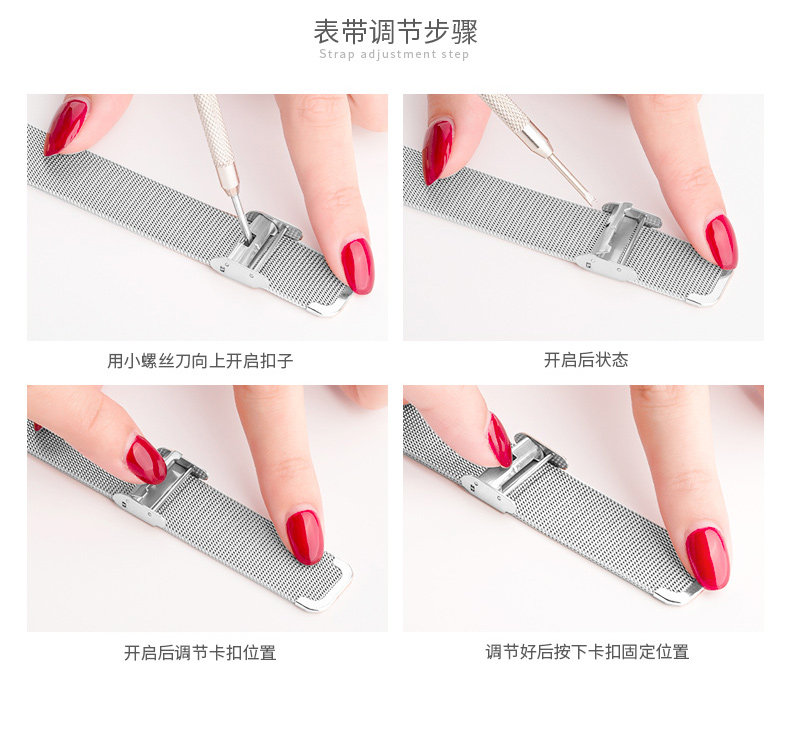 表带调节步骤
Strap adjustment step

用小螺丝刀向上开启扣子

开启后状态

开启后调节卡扣位置

调节好后按下卡扣固定位置