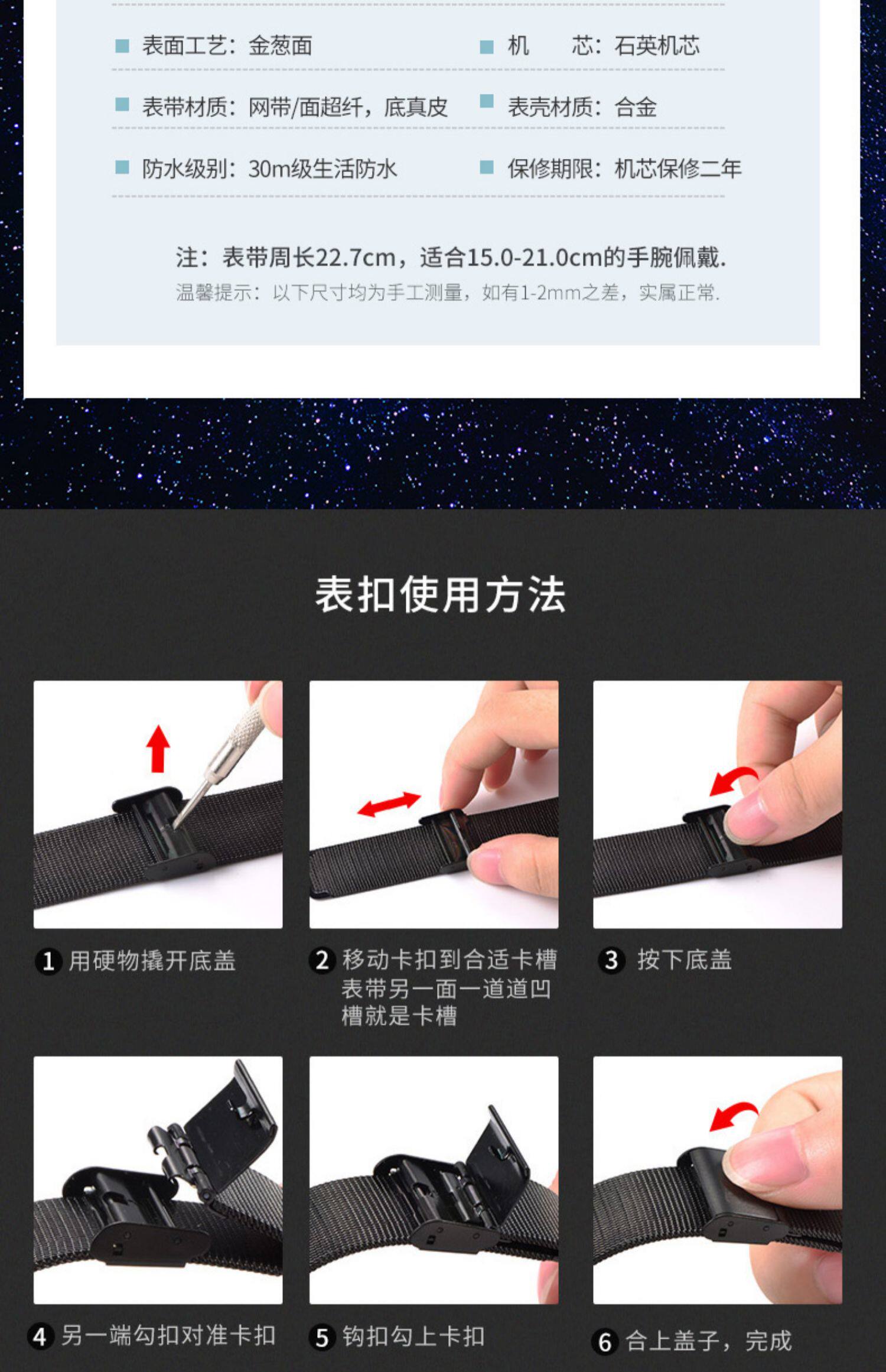 表面工艺：金葱面
机　　芯：石英机芯

表带材质：网带/面超纤，底真皮
表壳材质：合金

防水级别：30m级生活防水
保修期限：机芯保修二年

注：表带周长22.7cm，适合15.0-21.0cm的手腕佩戴.
温馨提示：以下尺寸均为手工测量，如有1-2mm之差，实属正常.

表扣使用方法

1 用硬物撬开底盖

2 移动卡扣到合适卡槽 表带另一面一道道凹槽就是卡槽

3 按下底盖

4 另一端勾扣对准卡扣

5 钩扣勾上卡扣

6 合上盖子，完成