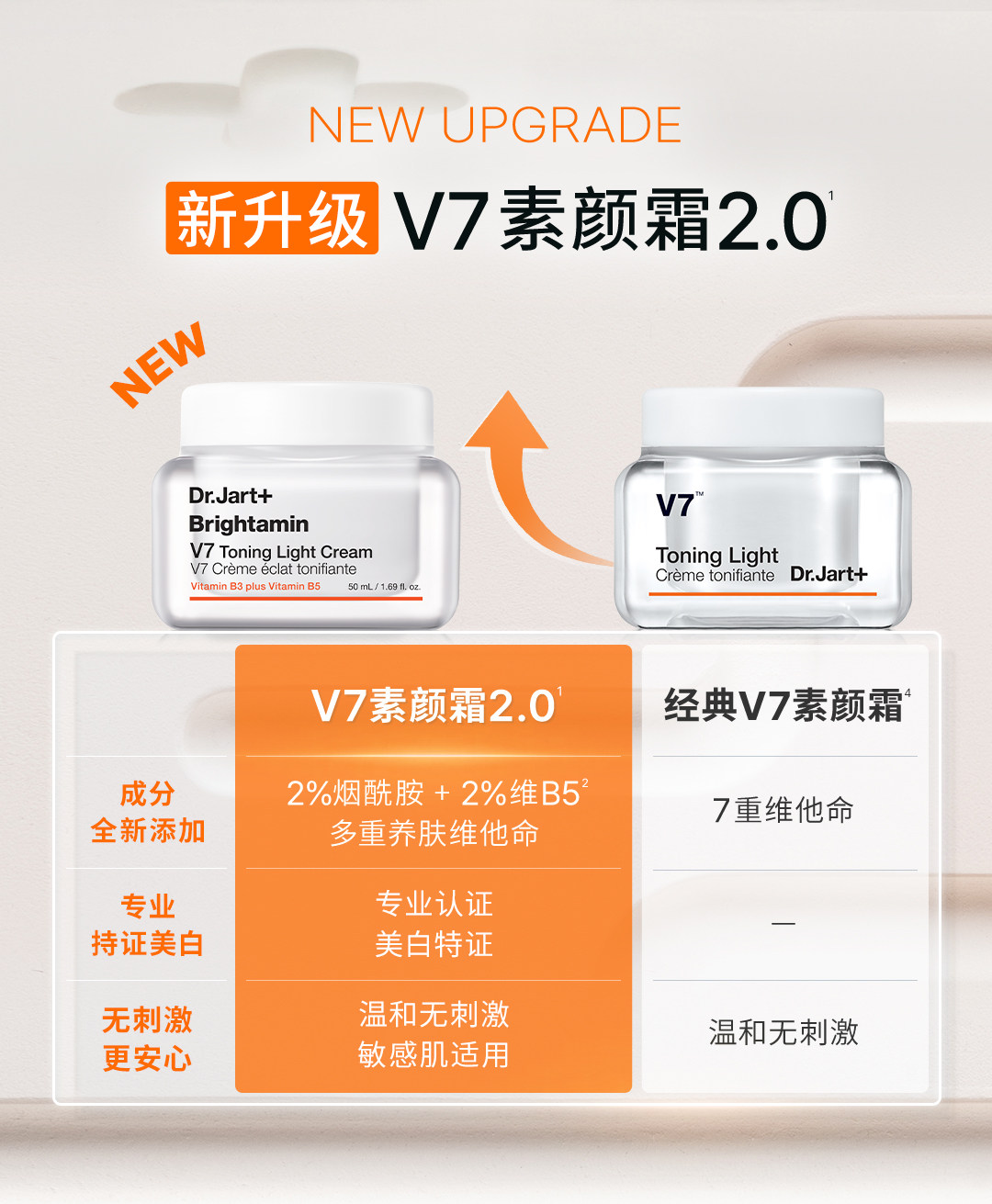 NEW UPGRADE

新升级 V7素颜霜2.0$^1$

NEW

Dr.Jart+
Brightamin
V7 Toning Light Cream
V7 Crème éclat tonifiante
Vitamin B3 plus Vitamin B5
50 mL / 1.69 fl. oz.

V7™
Toning Light
Crème tonifiante
Dr.Jart+

| | V7素颜霜2.0$^1$ | 经典V7素颜霜$^4$ |
|---|---|---|
| 成分 全新添加 | 2%烟酰胺 + 2%维B5$^2$ 多重养肤维他命 | 7重维他命 |
| 专业 持证美白 | 专业认证 美白特证 | — |
| 无刺激 更安心 | 温和无刺激 敏感肌适用 | 温和无刺激 |