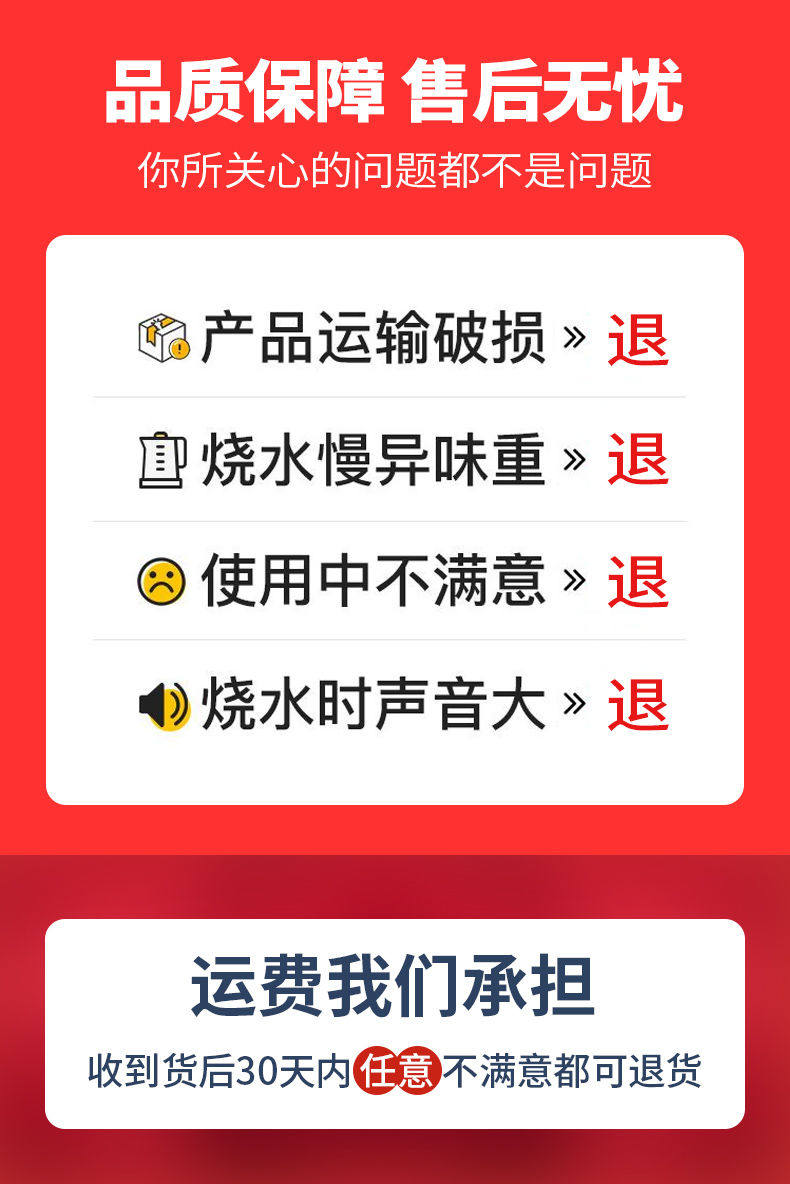 品质保障 售后无忧

你所关心的问题都不是问题

产品运输破损 » 退

烧水慢异味重 » 退

使用中不满意 » 退

烧水时声音大 » 退

运费我们承担

收到货后30天内任意不满意都可退货