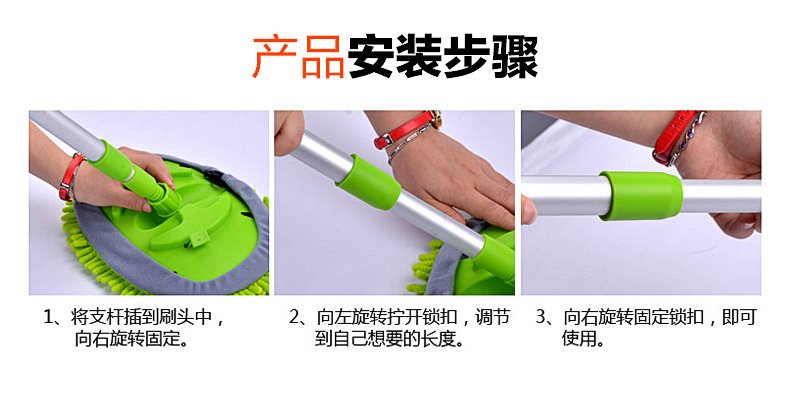 产品安装步骤

1、将支杆插到刷头中，向右旋转固定。

2、向左旋转拧开锁扣，调节到自己想要的长度。

3、向右旋转固定锁扣，即可使用。