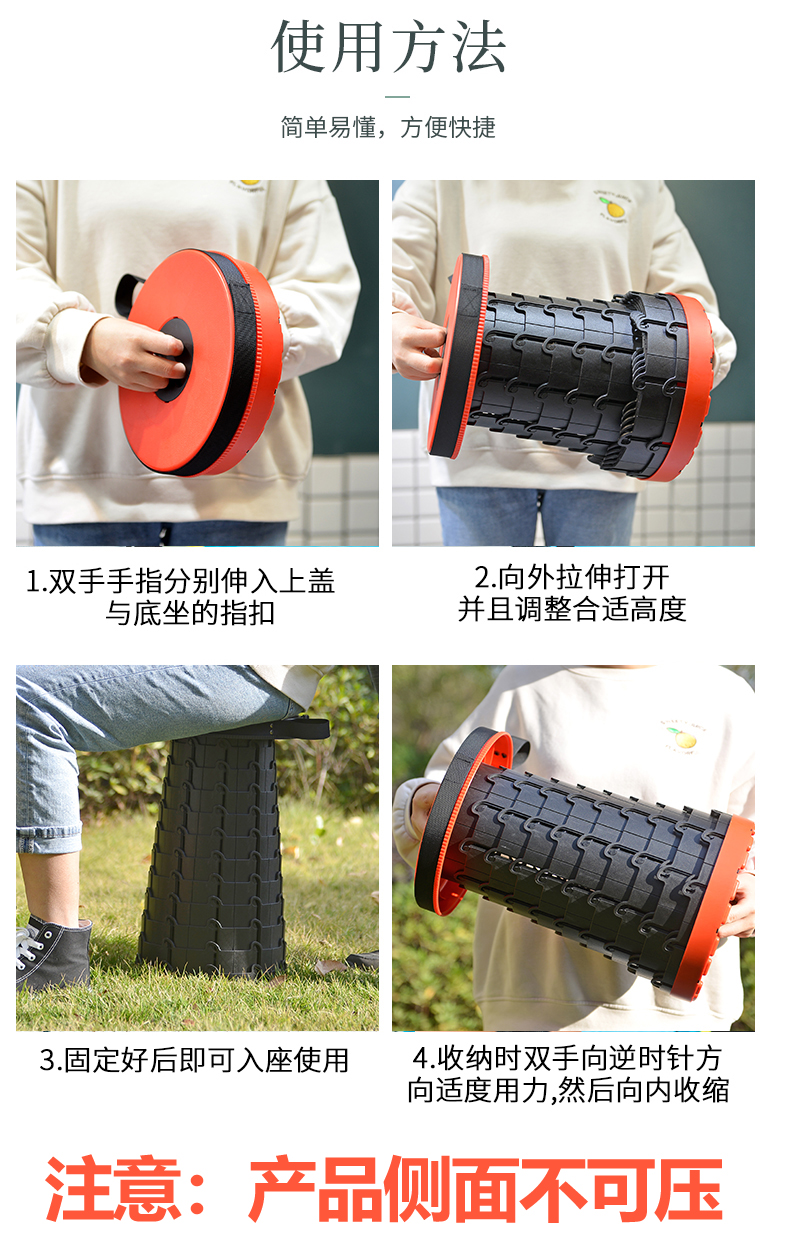 使用方法

简单易懂，方便快捷

1.双手手指分别伸入上盖与底坐的指扣

2.向外拉伸打开并且调整合适高度

3.固定好后即可入座使用

4.收纳时双手向逆时针方向适度用力,然后向内收缩

注意：产品侧面不可压