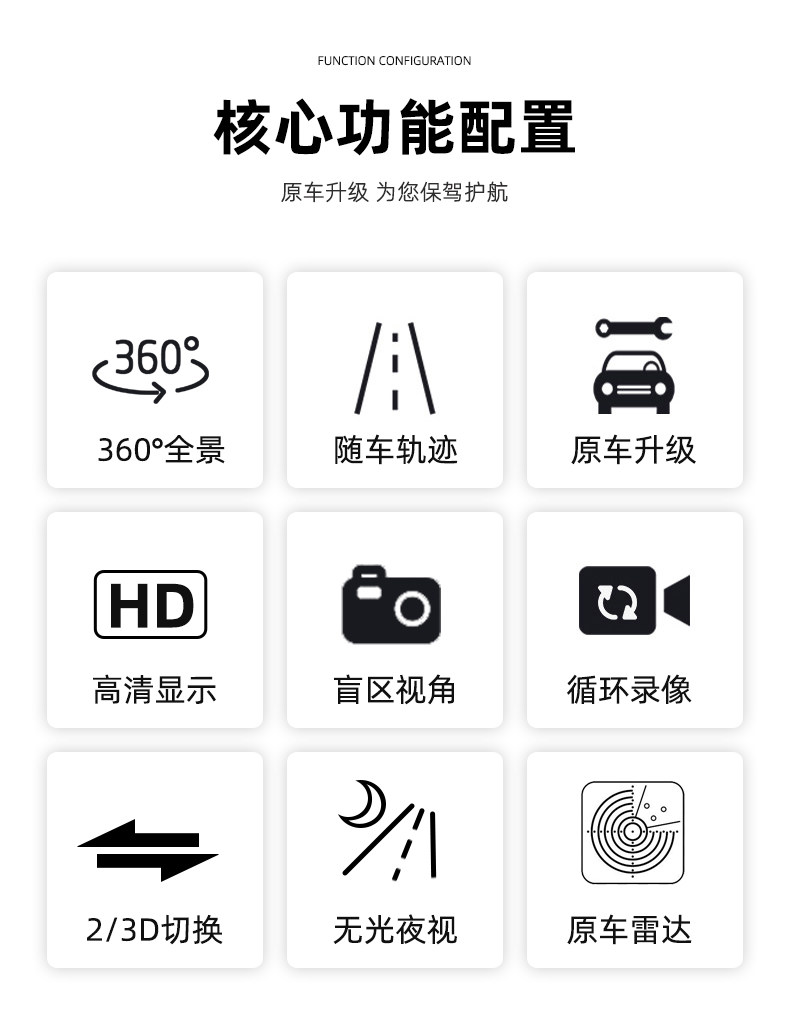 FUNCTION CONFIGURATION

核心功能配置

原车升级 为您保驾护航

360°

360°全景

随车轨迹

原车升级

HD

高清显示

盲区视角

循环录像

2/3D切换

无光夜视

原车雷达