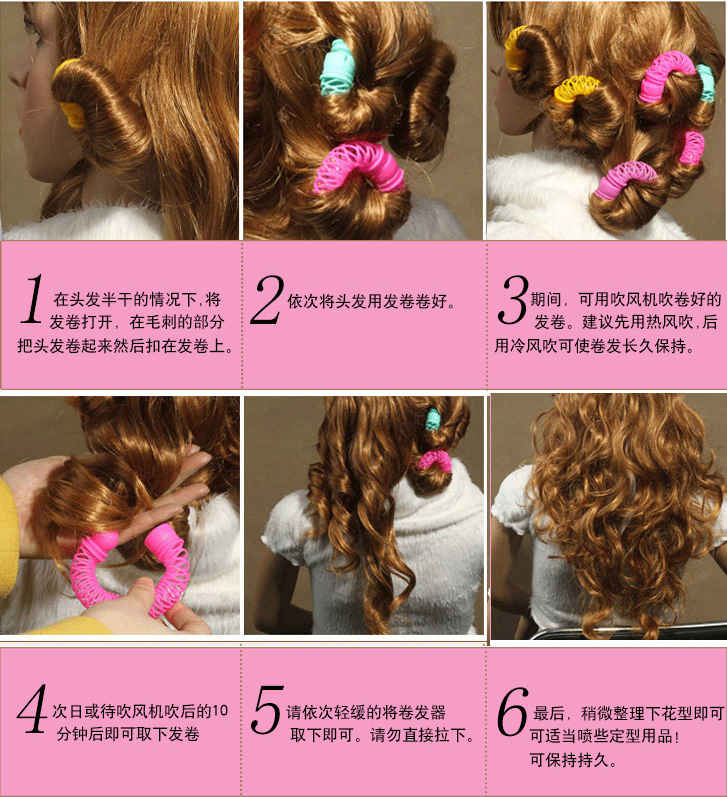 1 在头发半干的情况下,将发卷打开，在毛刺的部分把头发卷起来然后扣在发卷上。

2 依次将头发用发卷卷好。

3 期间，可用吹风机吹卷好的发卷。建议先用热风吹,后用冷风吹可使卷发长久保持。

4 次日或待吹风机吹后的10分钟后即可取下发卷

5 请依次轻缓的将卷发器取下即可。请勿直接拉下。

6 最后，稍微整理下花型即可可适当喷些定型用品！可保持持久。