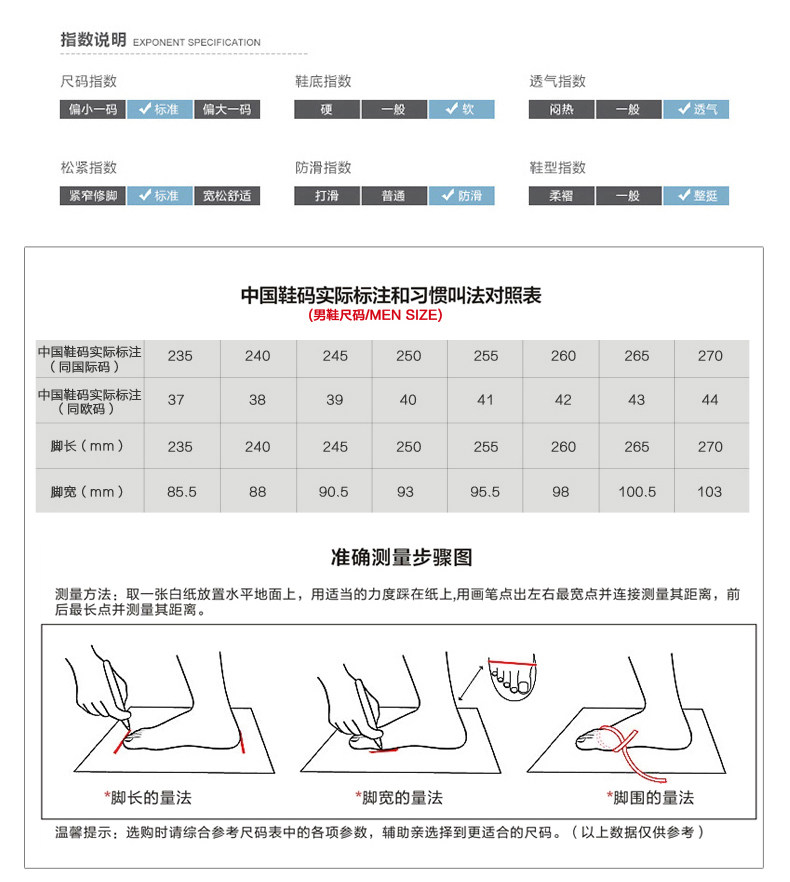 指数说明 EXPONENT SPECIFICATION

尺码指数
偏小一码 ✓标准 偏大一码

鞋底指数
硬 一般 ✓软

透气指数
闷热 一般 ✓透气

松紧指数
紧窄修脚 ✓标准 宽松舒适

防滑指数
打滑 普通 ✓防滑

鞋型指数
柔褶 一般 ✓整挺

中国鞋码实际标注和习惯叫法对照表
(男鞋尺码/MEN SIZE)

| 中国鞋码实际标注（同国际码） | 235 | 240 | 245 | 250 | 255 | 260 | 265 | 270 |
|---|---|---|---|---|---|---|---|---|
| 中国鞋码实际标注（同欧码） | 37 | 38 | 39 | 40 | 41 | 42 | 43 | 44 |
| 脚长（mm） | 235 | 240 | 245 | 250 | 255 | 260 | 265 | 270 |
| 脚宽（mm） | 85.5 | 88 | 90.5 | 93 | 95.5 | 98 | 100.5 | 103 |

准确测量步骤图

测量方法：取一张白纸放置水平地面上，用适当的力度踩在纸上,用画笔点出左右最宽点并连接测量其距离，前后最长点并测量其距离。

*脚长的量法
*脚宽的量法
*脚围的量法

温馨提示：选购时请综合参考尺码表中的各项参数，辅助亲选择到更适合的尺码。（以上数据仅供参考）