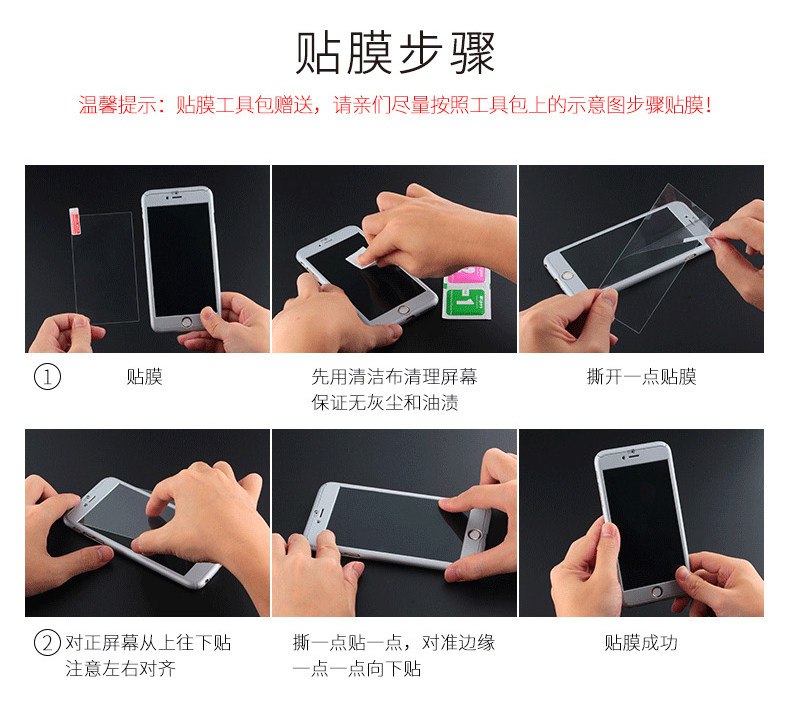 贴膜步骤

温馨提示：贴膜工具包赠送，请亲们尽量按照工具包上的示意图步骤贴膜！

① 贴膜

先用清洁布清理屏幕
保证无灰尘和油渍

撕开一点贴膜

② 对正屏幕从上往下贴
注意左右对齐

撕一点贴一点，对准边缘
一点一点向下贴

贴膜成功