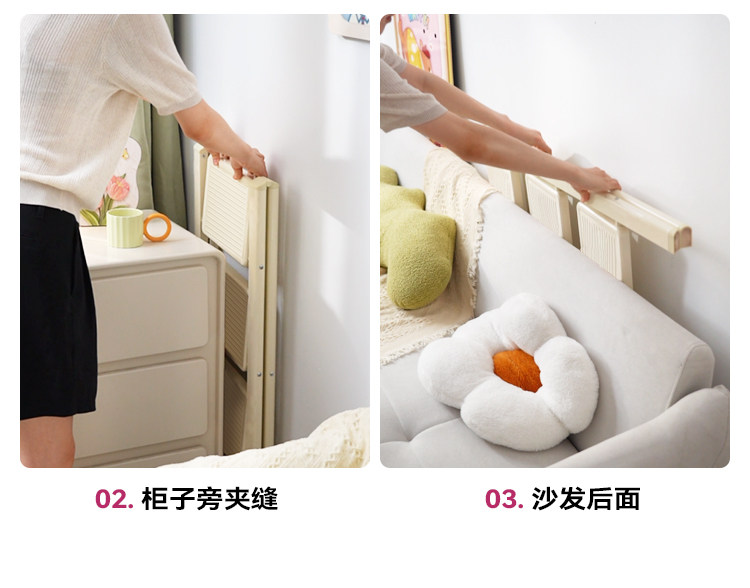 02. 柜子旁夹缝

03. 沙发后面