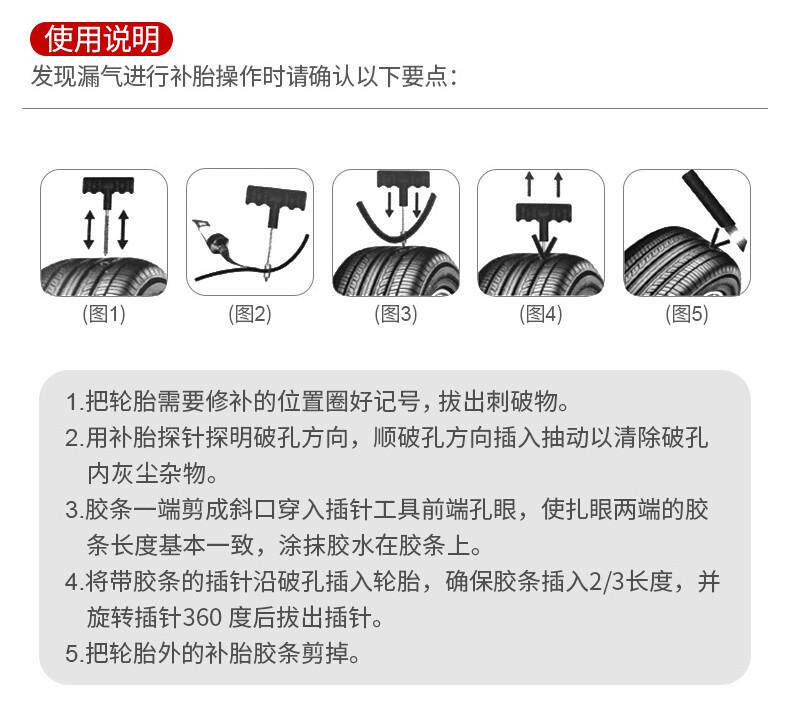 使用说明
发现漏气进行补胎操作时请确认以下要点：

(图1)
(图2)
(图3)
(图4)
(图5)

1.把轮胎需要修补的位置圈好记号，拔出刺破物。
2.用补胎探针探明破孔方向，顺破孔方向插入抽动以清除破孔内灰尘杂物。
3.胶条一端剪成斜口穿入插针工具前端孔眼，使扎眼两端的胶条长度基本一致，涂抹胶水在胶条上。
4.将带胶条的插针沿破孔插入轮胎，确保胶条插入2/3长度，并旋转插针360 度后拔出插针。
5.把轮胎外的补胎胶条剪掉。