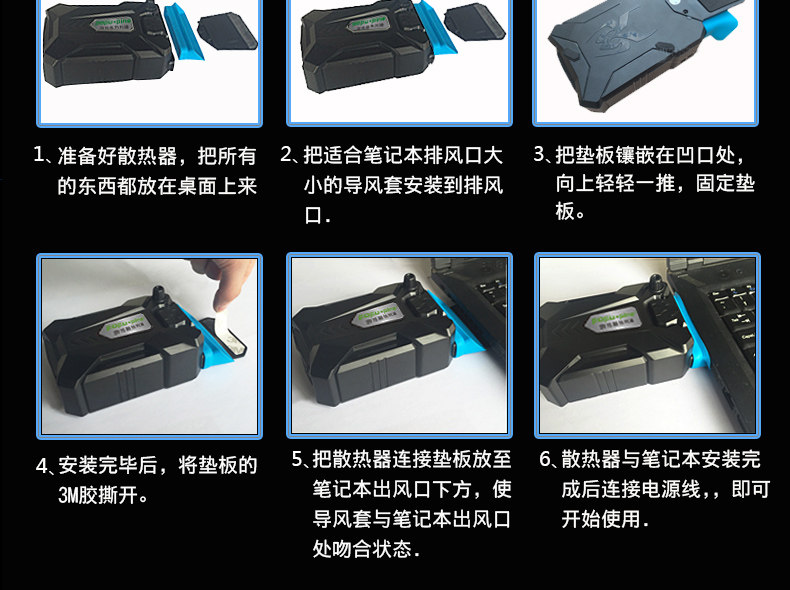 1、准备好散热器，把所有的东西都放在桌面上来

2、把适合笔记本排风口大小的导风套安装到排风口.

3、把垫板镶嵌在凹口处，向上轻轻一推，固定垫板。

4、安装完毕后，将垫板的3M胶撕开。

5、把散热器连接垫板放至笔记本出风口下方，使导风套与笔记本出风口处吻合状态.

6、散热器与笔记本安装完成后连接电源线,，即可开始使用.