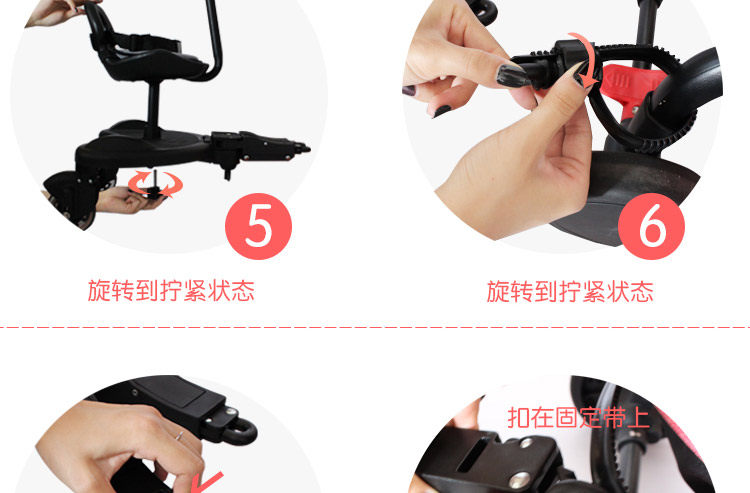 5

旋转到拧紧状态

6

旋转到拧紧状态

扣在固定带上