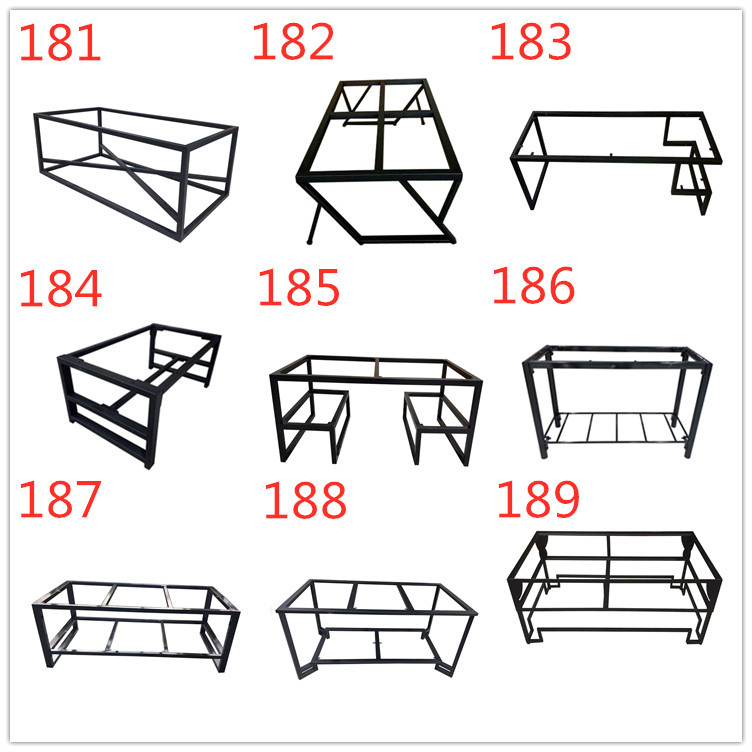 181
182
183
184
185
186
187
188
189