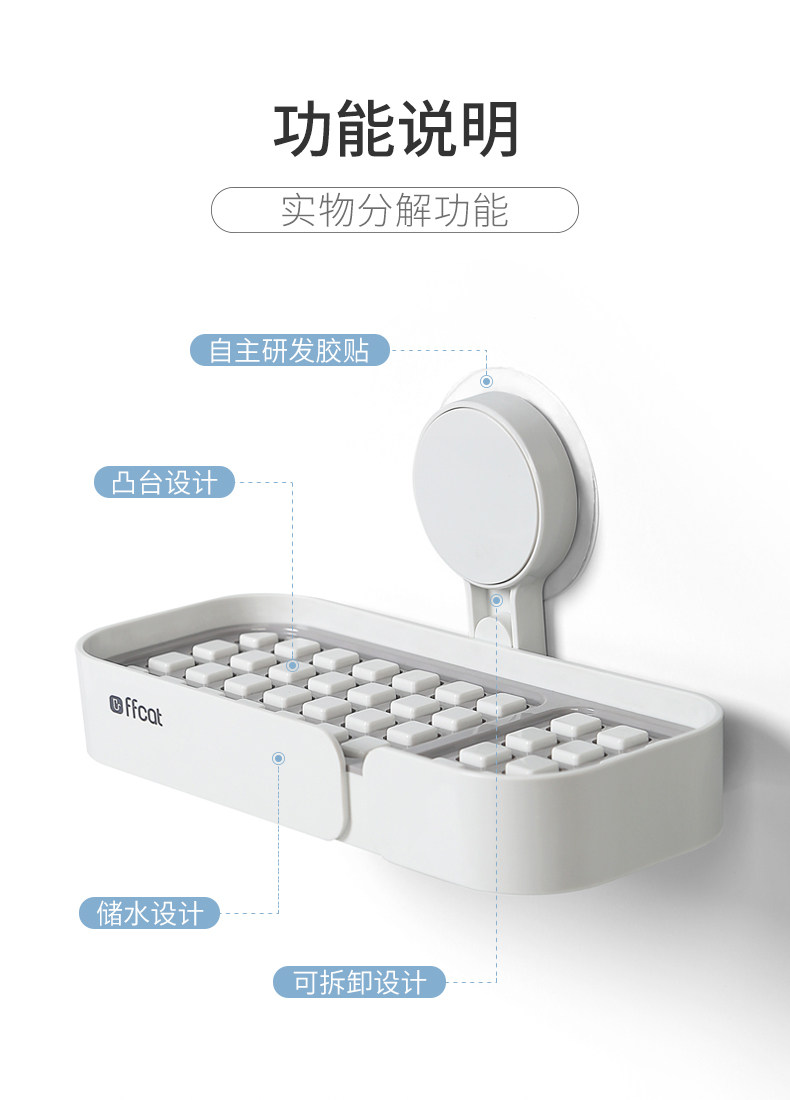 功能说明

实物分解功能

自主研发胶贴

凸台设计

ffcat

储水设计

可拆卸设计