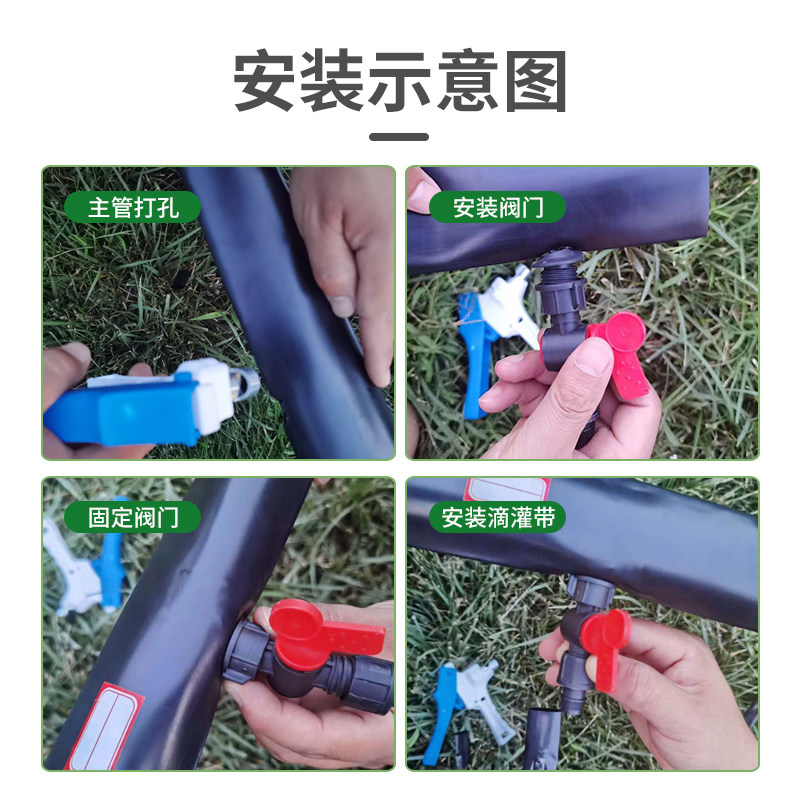 安装示意图

主管打孔

安装阀门

固定阀门

安装滴灌带