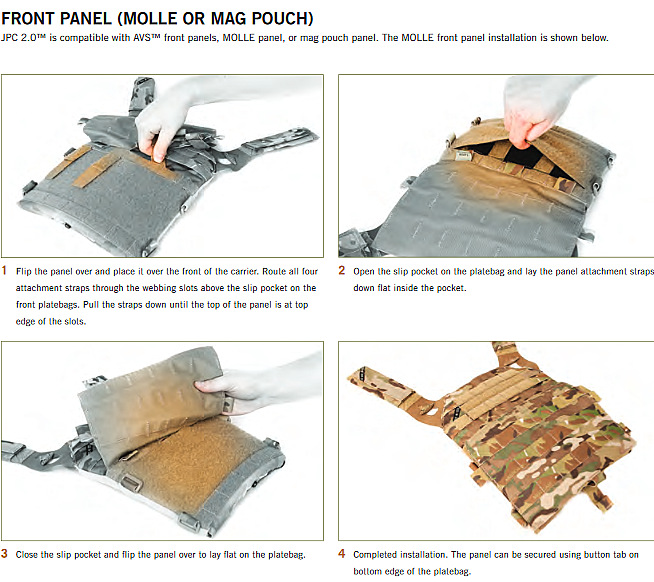 FRONT PANEL (MOLLE OR MAG POUCH)

JPC 2.0™ is compatible with AVS™ front panels, MOLLE panel, or mag pouch panel. The MOLLE front panel installation is shown below.

1 Flip the panel over and place it over the front of the carrier. Route all four attachment straps through the webbing slots above the slip pocket on the front platebags. Pull the straps down until the top of the panel is at top edge of the slots.

2 Open the slip pocket on the platebag and lay the panel attachment straps down flat inside the pocket.

3 Close the slip pocket and flip the panel over to lay flat on the platebag.

4 Completed installation. The panel can be secured using button tab on bottom edge of the platebag.