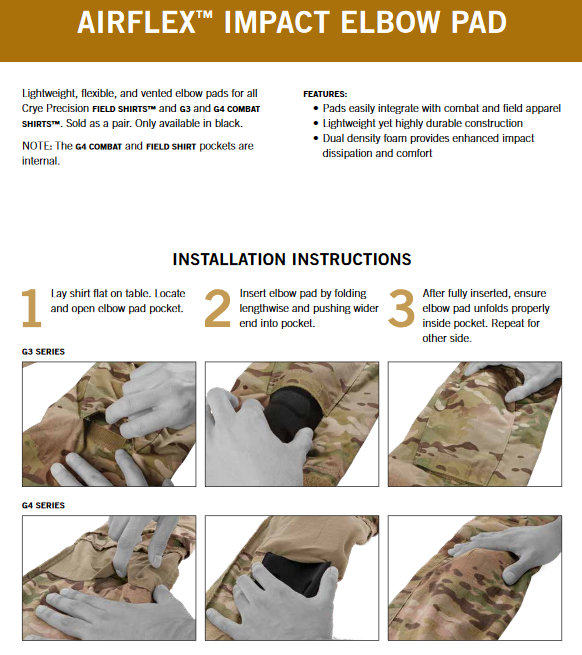 AIRFLEX™ IMPACT ELBOW PAD

Lightweight, flexible, and vented elbow pads for all Crye Precision FIELD SHIRTS™ and G3 and G4 COMBAT SHIRTS™. Sold as a pair. Only available in black.

NOTE: The G4 COMBAT and FIELD SHIRT pockets are internal.

FEATURES:
• Pads easily integrate with combat and field apparel
• Lightweight yet highly durable construction
• Dual density foam provides enhanced impact dissipation and comfort

INSTALLATION INSTRUCTIONS

1 Lay shirt flat on table. Locate and open elbow pad pocket.

2 Insert elbow pad by folding lengthwise and pushing wider end into pocket.

3 After fully inserted, ensure elbow pad unfolds properly inside pocket. Repeat for other side.

G3 SERIES

G4 SERIES