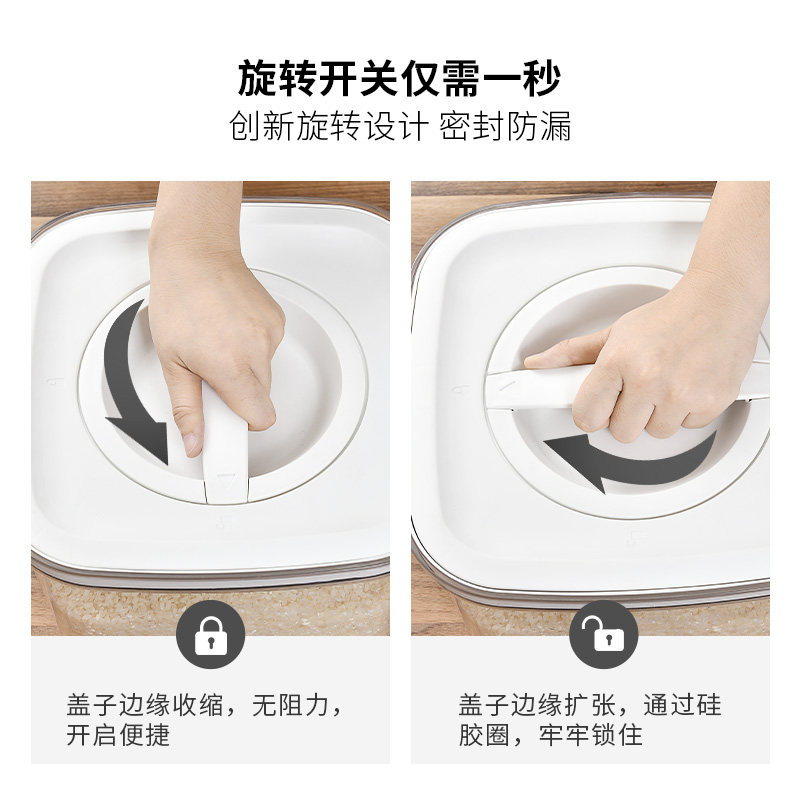 旋转开关仅需一秒
创新旋转设计 密封防漏

盖子边缘收缩，无阻力，开启便捷

盖子边缘扩张，通过硅胶圈，牢牢锁住