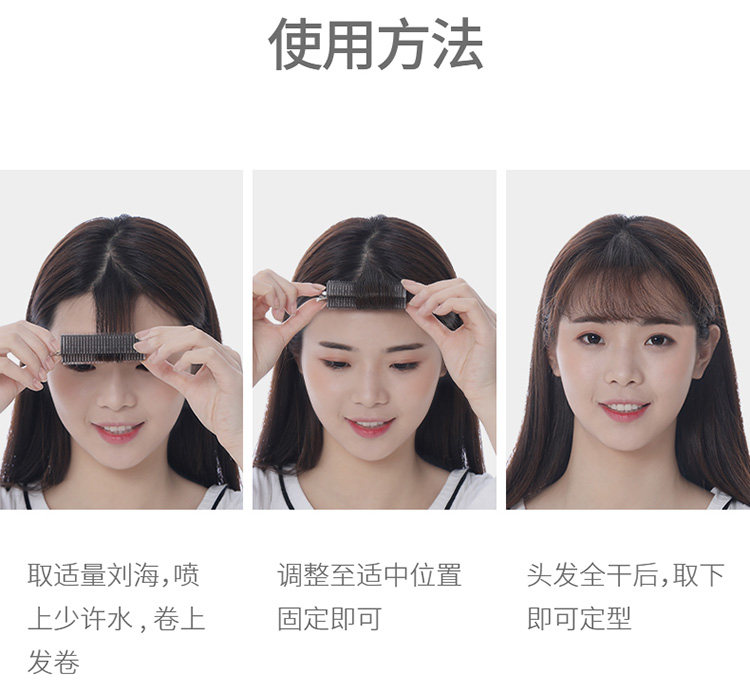 使用方法

取适量刘海,喷上少许水,卷上发卷

调整至适中位置固定即可

头发全干后,取下即可定型