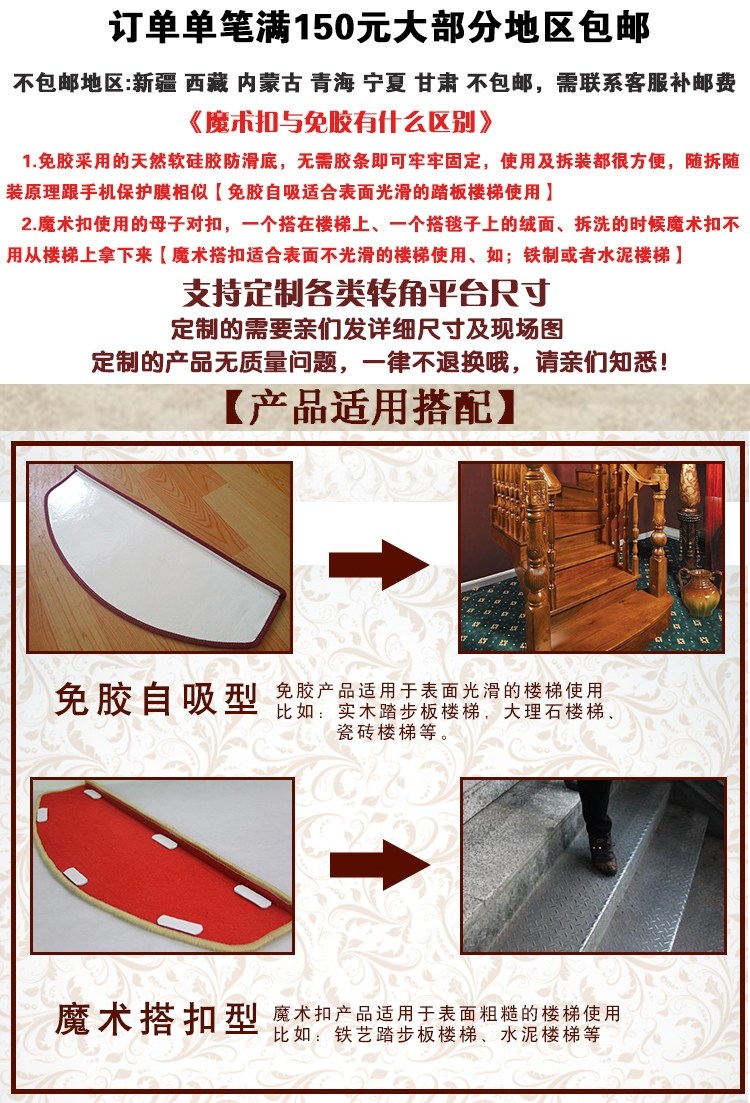 订单单笔满150元大部分地区包邮

不包邮地区:新疆 西藏 内蒙古 青海 宁夏 甘肃 不包邮，需联系客服补邮费

《魔术扣与免胶有什么区别》

1.免胶采用的天然软硅胶防滑底，无需胶条即可牢牢固定，使用及拆装都很方便，随拆随装原理跟手机保护膜相似【免胶自吸适合表面光滑的踏板楼梯使用】

2.魔术扣使用的母子对扣，一个搭在楼梯上、一个搭毯子上的绒面、拆洗的时候魔术扣不用从楼梯上拿下来【魔术搭扣适合表面不光滑的楼梯使用、如；铁制或者水泥楼梯】

支持定制各类转角平台尺寸
定制的需要亲们发详细尺寸及现场图
定制的产品无质量问题，一律不退换哦，请亲们知悉！

【产品适用搭配】

免胶自吸型

免胶产品适用于表面光滑的楼梯使用
比如：实木踏步板楼梯，大理石楼梯、瓷砖楼梯等。

魔术搭扣型

魔术扣产品适用于表面粗糙的楼梯使用
比如：铁艺踏步板楼梯、水泥楼梯等