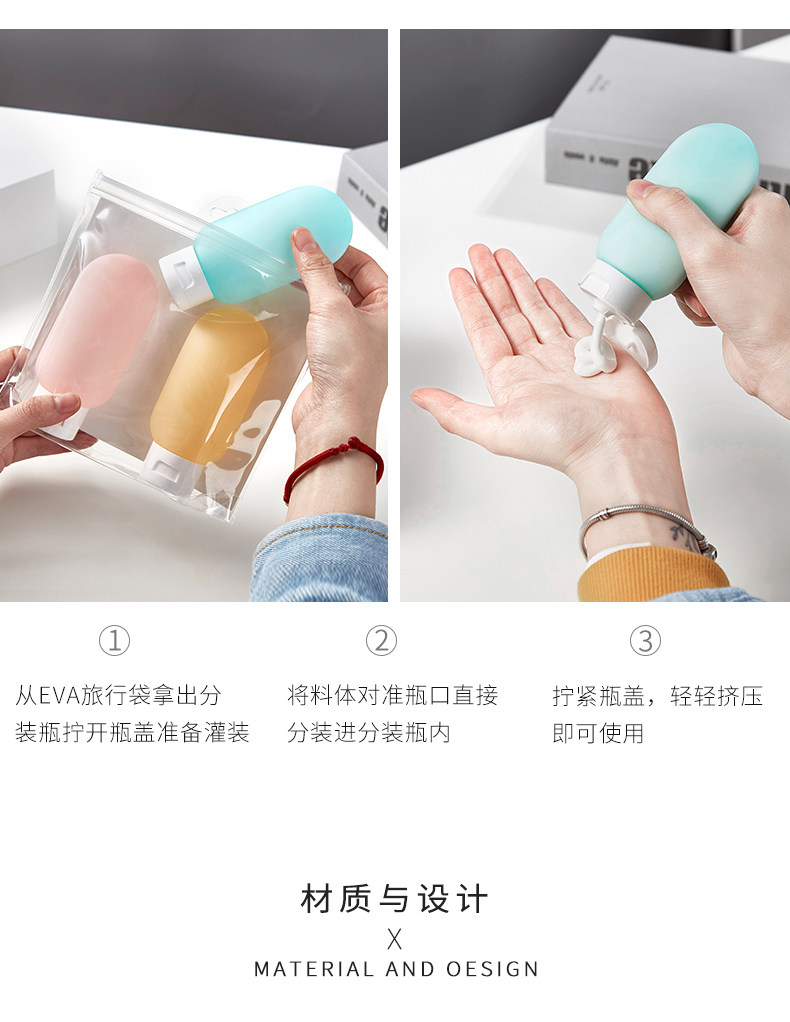 ①

从EVA旅行袋拿出分装瓶拧开瓶盖准备灌装

②

将料体对准瓶口直接分装进分装瓶内

③

拧紧瓶盖，轻轻挤压即可使用

材质与设计
X
MATERIAL AND OESIGN