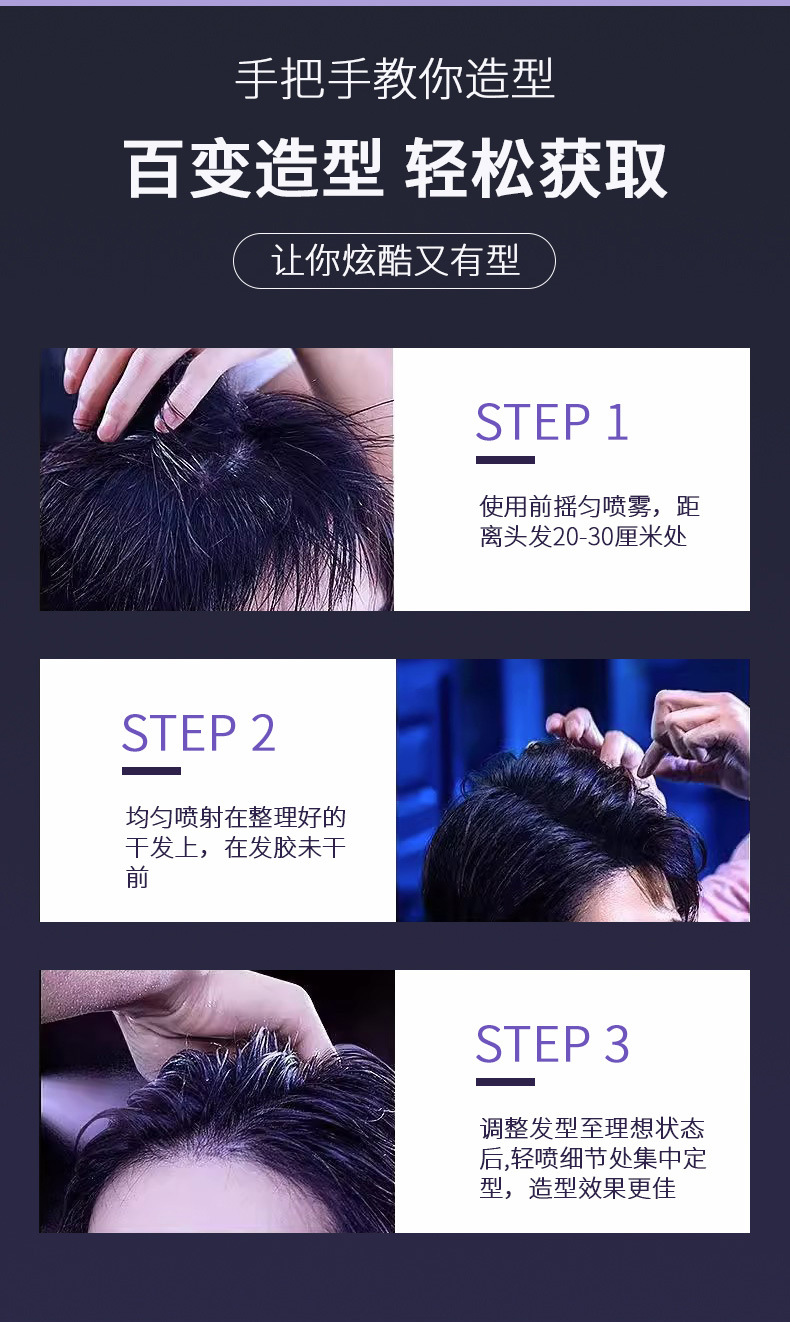 手把手教你造型

百变造型 轻松获取

让你炫酷又有型

STEP 1

使用前摇匀喷雾，距离头发20-30厘米处

STEP 2

均匀喷射在整理好的干发上，在发胶未干前

STEP 3

调整发型至理想状态后,轻喷细节处集中定型，造型效果更佳