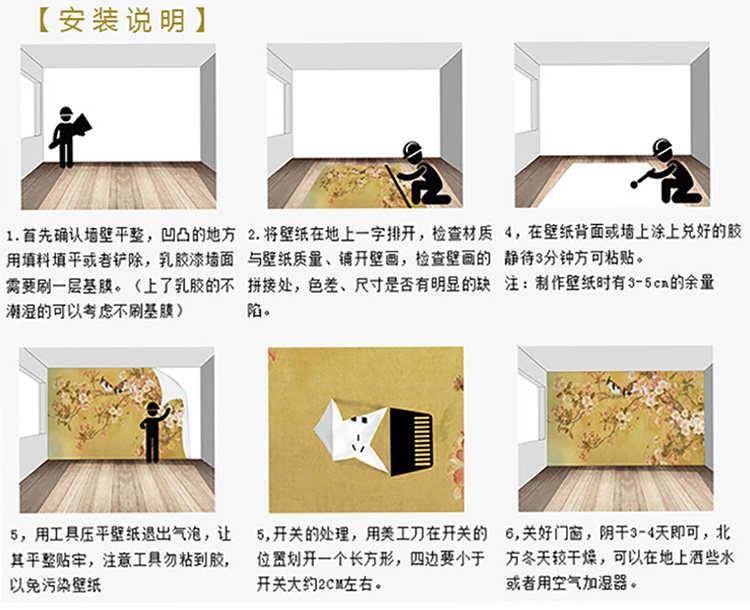 【安装说明】

1.首先确认墙壁平整，凹凸的地方用填料填平或者铲除，乳胶漆墙面需要刷一层基膜。(上了乳胶的不潮湿的可以考虑不刷基膜)

2.将壁纸在地上一字排开，检查材质与壁纸质量、铺开壁画，检查壁画的拼接处，色差、尺寸是否有明显的缺陷。

4，在壁纸背面或墙上涂上兑好的胶静待3分钟方可粘贴。
注：制作壁纸时有3-5cm的余量

5，用工具压平壁纸退出气泡，让其平整贴牢，注意工具勿粘到胶，以免污染壁纸

5,开关的处理，用美工刀在开关的位置划开一个长方形，四边要小于开关大约2CM左右。

6,关好门窗，阴干3-4天即可，北方冬天较干燥，可以在地上洒些水或者用空气加湿器。