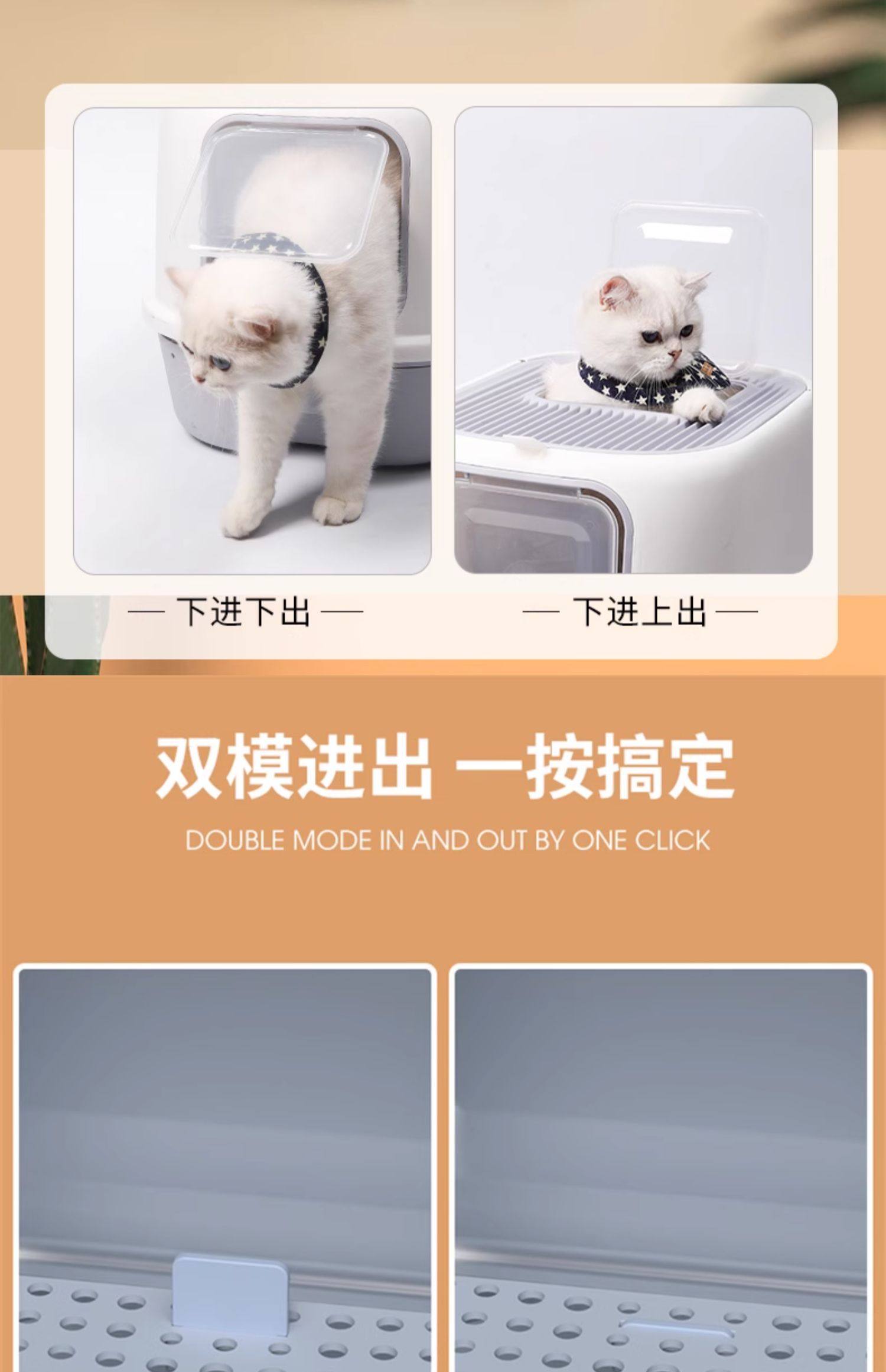 — 下进下出 —

— 下进上出 —

双模进出 一按搞定

DOUBLE MODE IN AND OUT BY ONE CLICK