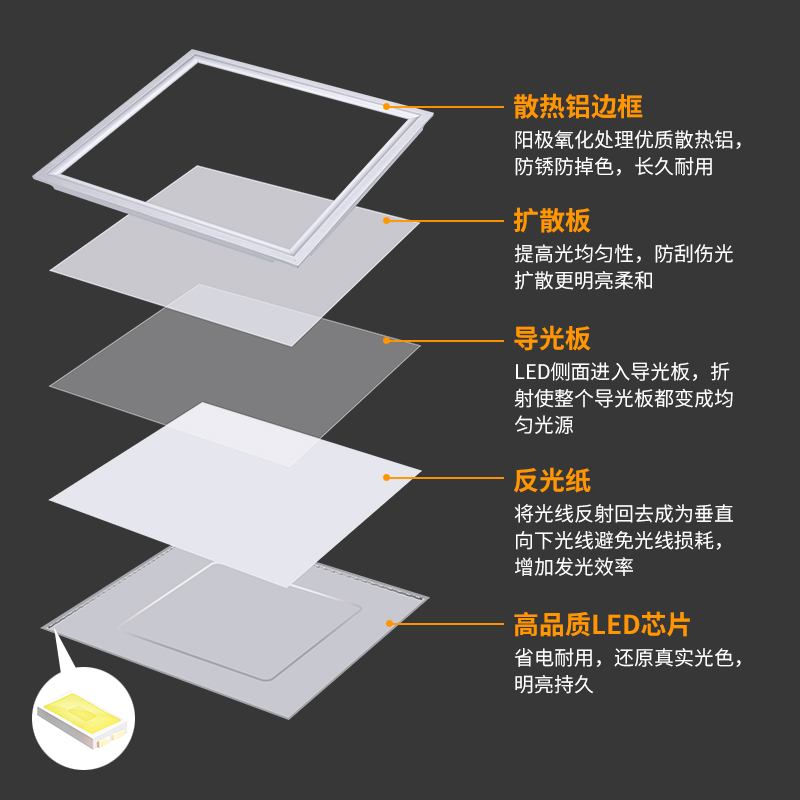 散热铝边框
阳极氧化处理优质散热铝，防锈防掉色，长久耐用

扩散板
提高光均匀性，防刮伤光扩散更明亮柔和

导光板
LED侧面进入导光板，折射使整个导光板都变成均匀光源

反光纸
将光线反射回去成为垂直向下光线避免光线损耗，增加发光效率

高品质LED芯片
省电耐用，还原真实光色，明亮持久