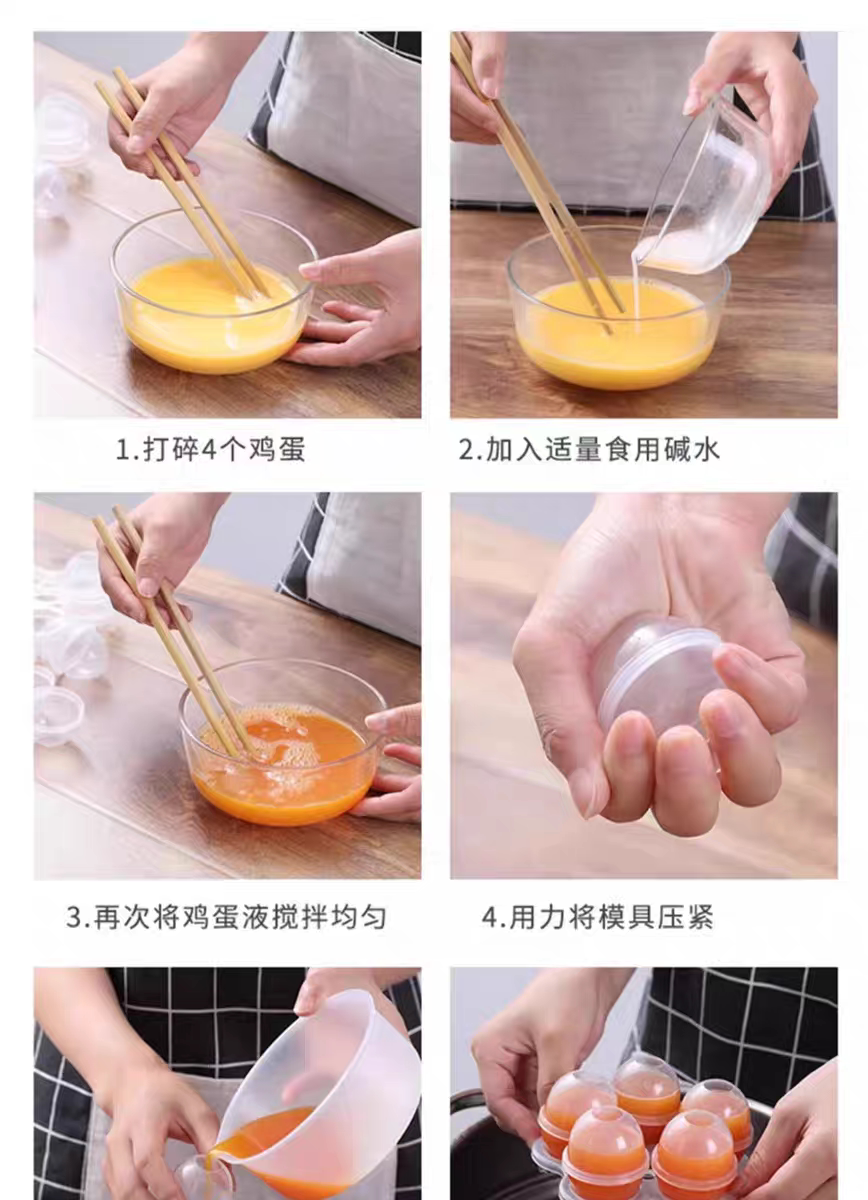 1.打碎4个鸡蛋

2.加入适量食用碱水

3.再次将鸡蛋液搅拌均匀

4.用力将模具压紧