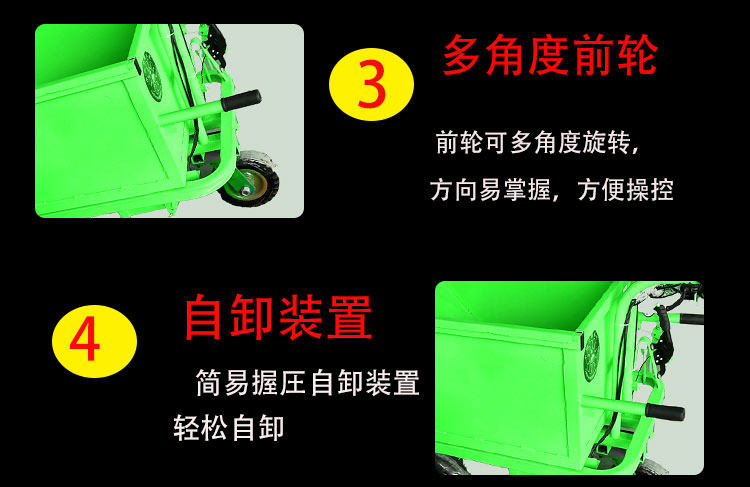 3

多角度前轮

前轮可多角度旋转，

方向易掌握，方便操控

4

自卸装置

简易握压自卸装置

轻松自卸