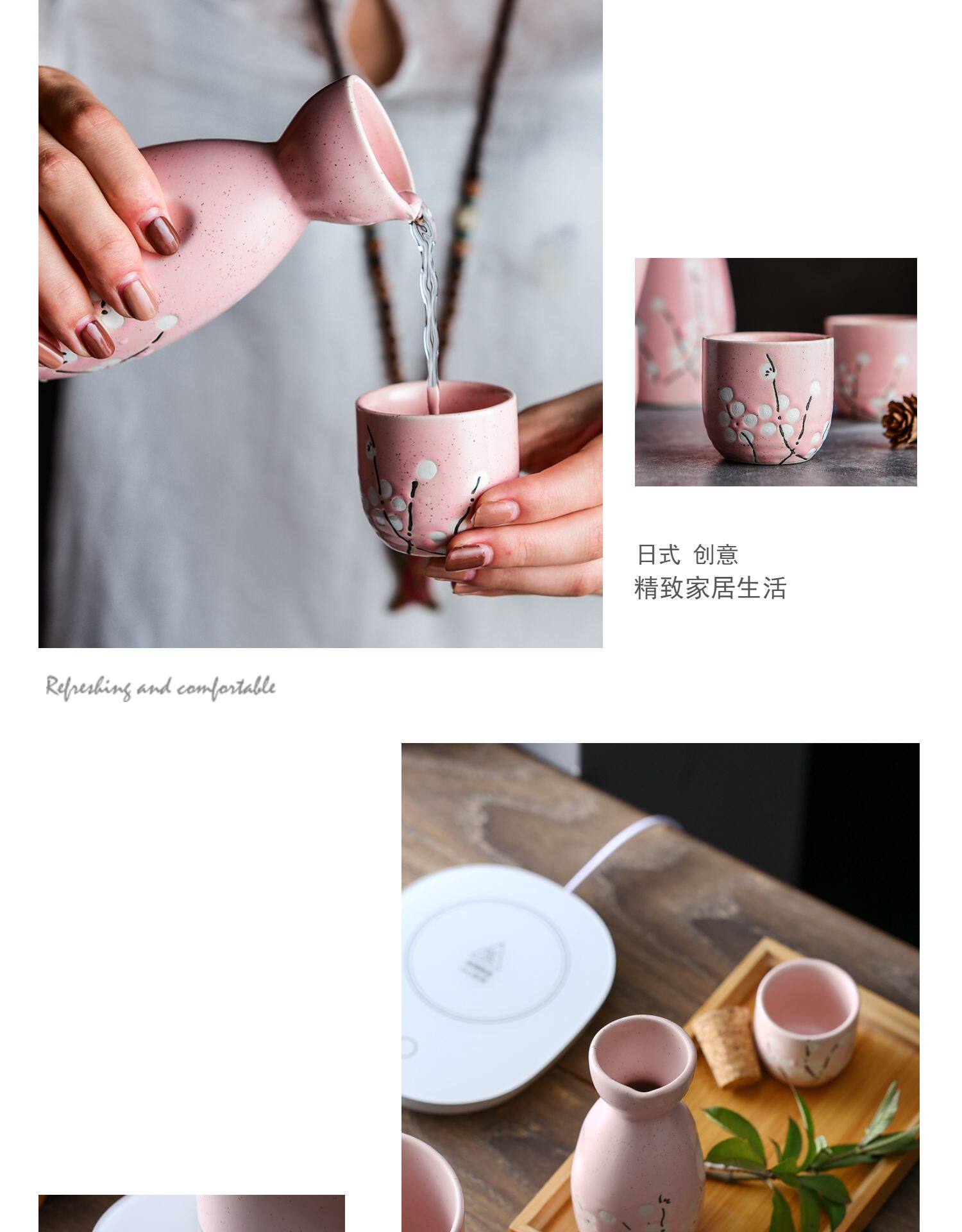 日式 创意
精致家居生活

Refreshing and comfortable