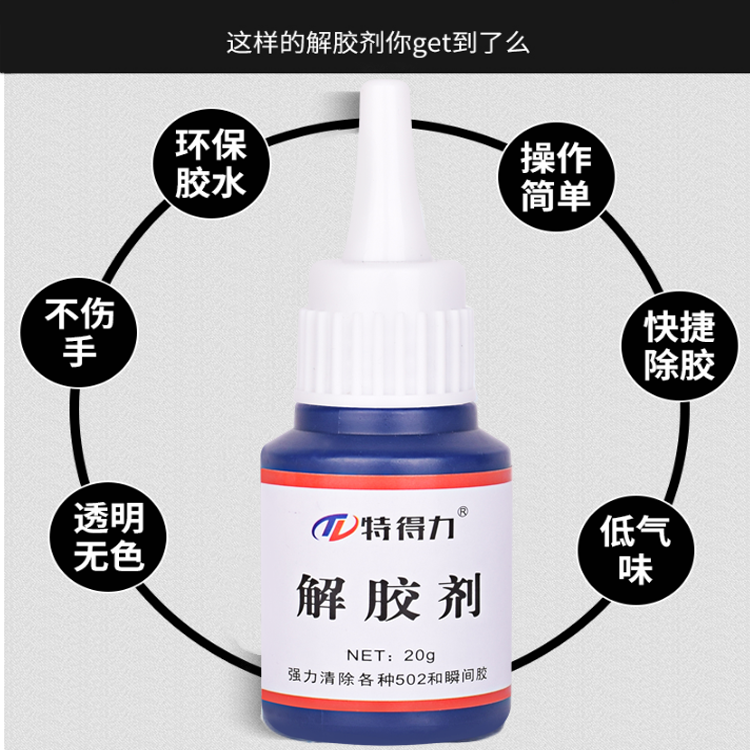 这样的解胶剂你get到了么

环保胶水

操作简单

不伤手

快捷除胶

透明无色

低气味

特得力®

解胶剂

NET：20g

强力清除各种502和瞬间胶