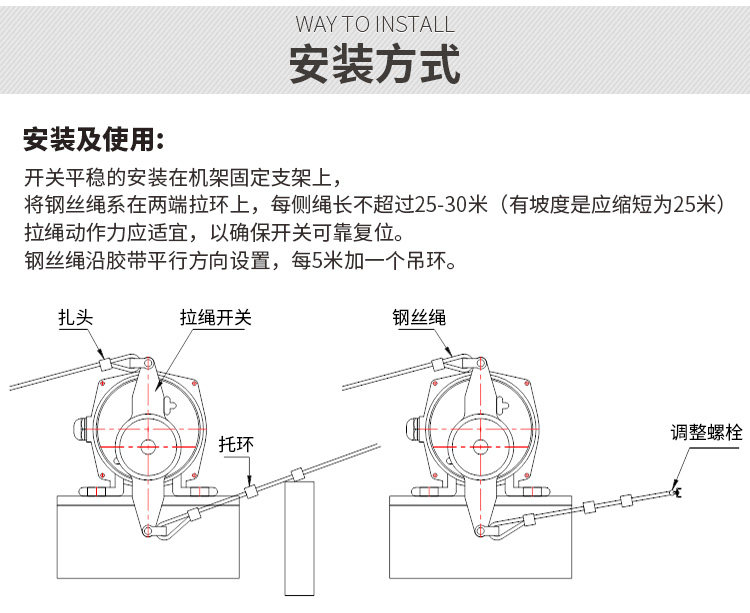 WAY TO INSTALL

安装方式

安装及使用:

开关平稳的安装在机架固定支架上，
将钢丝绳系在两端拉环上，每侧绳长不超过25-30米（有坡度是应缩短为25米）
拉绳动作力应适宜，以确保开关可靠复位。
钢丝绳沿胶带平行方向设置，每5米加一个吊环。

扎头

拉绳开关

托环

钢丝绳

调整螺栓