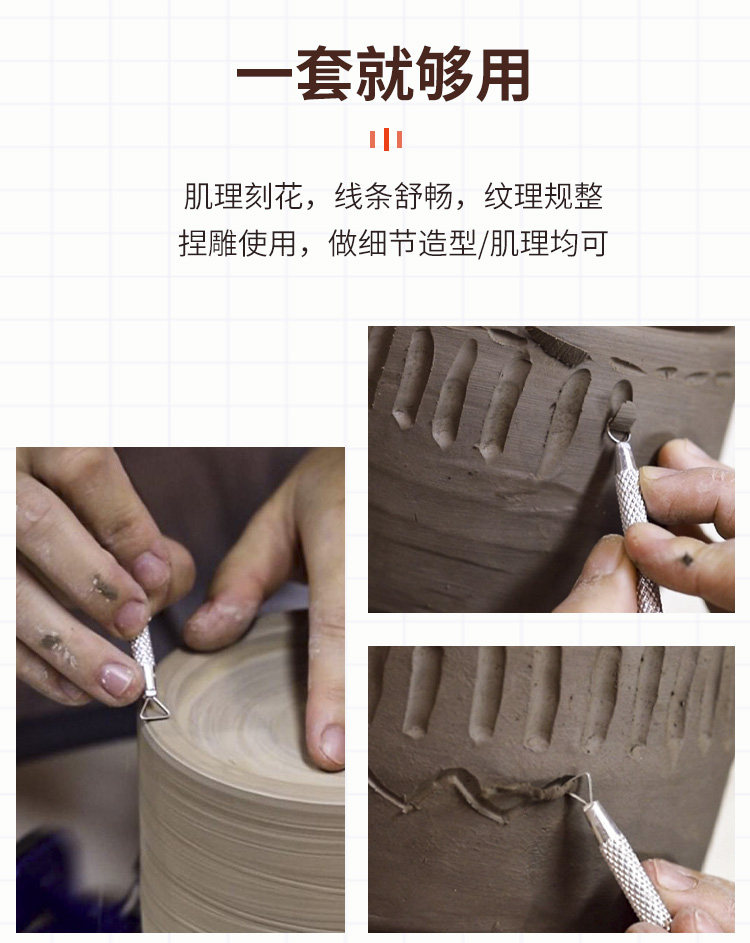 一套就够用

肌理刻花，线条舒畅，纹理规整
捏雕使用，做细节造型/肌理均可