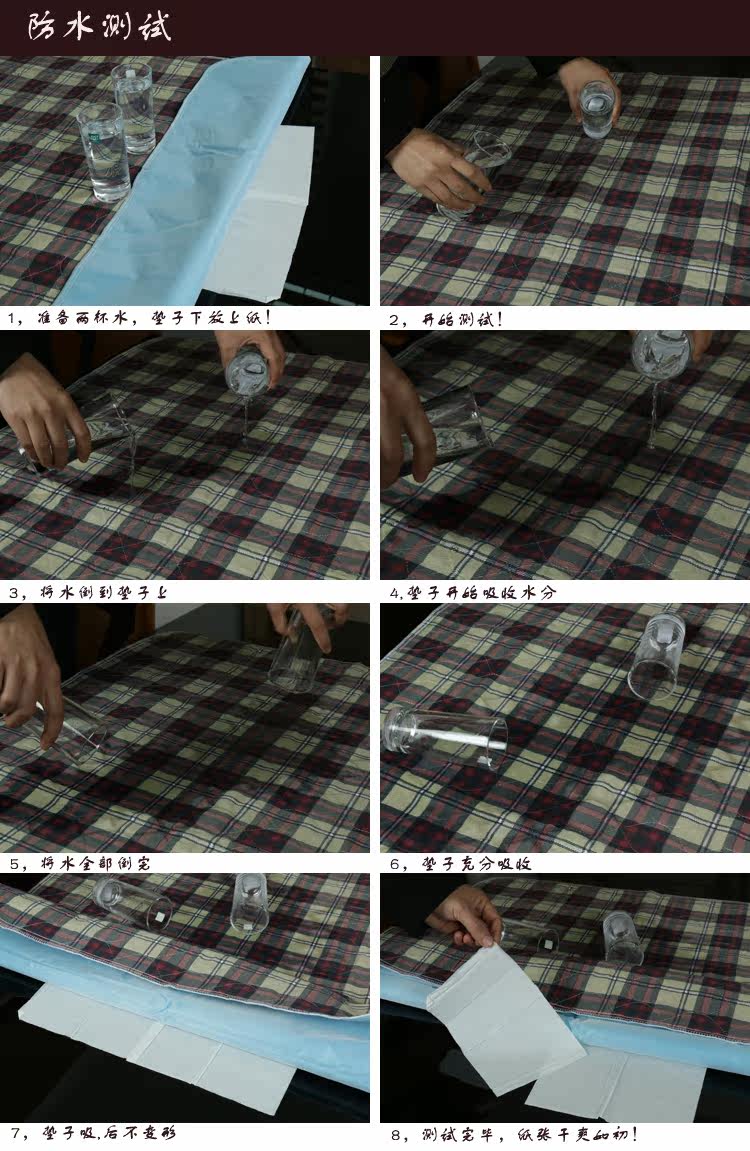 防水测试

1，准备两杯水，垫子下放上纸！

2，开始测试！

3，将水倒到垫子上

4,垫子开始吸收水分

5，将水全部倒完

6，垫子充分吸收

7，垫子吸,后不变形

8，测试完毕，纸张干爽如初！