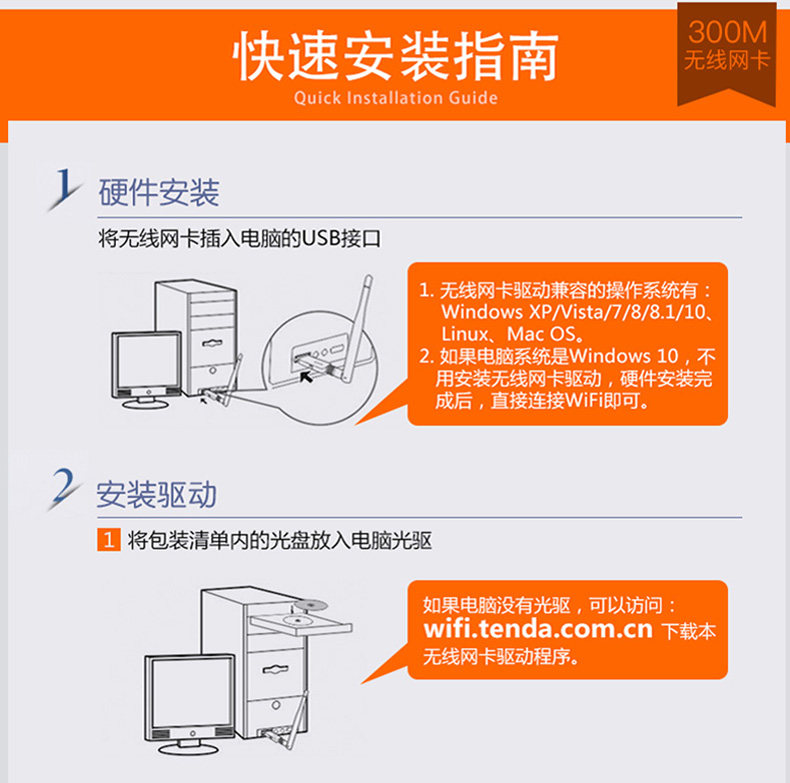 快速安装指南
Quick Installation Guide

300M
无线网卡

1 硬件安装

将无线网卡插入电脑的USB接口

1. 无线网卡驱动兼容的操作系统有：Windows XP/Vista/7/8/8.1/10、Linux、Mac OS。
2. 如果电脑系统是Windows 10，不用安装无线网卡驱动，硬件安装完成后，直接连接WiFi即可。

2 安装驱动

1 将包装清单内的光盘放入电脑光驱

如果电脑没有光驱，可以访问：wifi.tenda.com.cn 下载本无线网卡驱动程序。