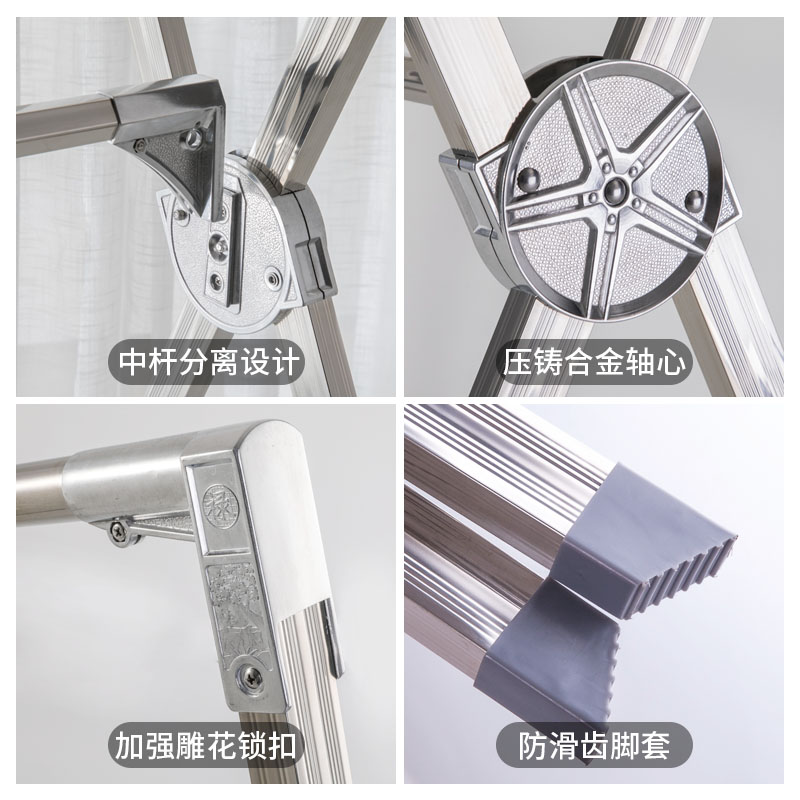 中杆分离设计

压铸合金轴心

禄

加强雕花锁扣

防滑齿脚套