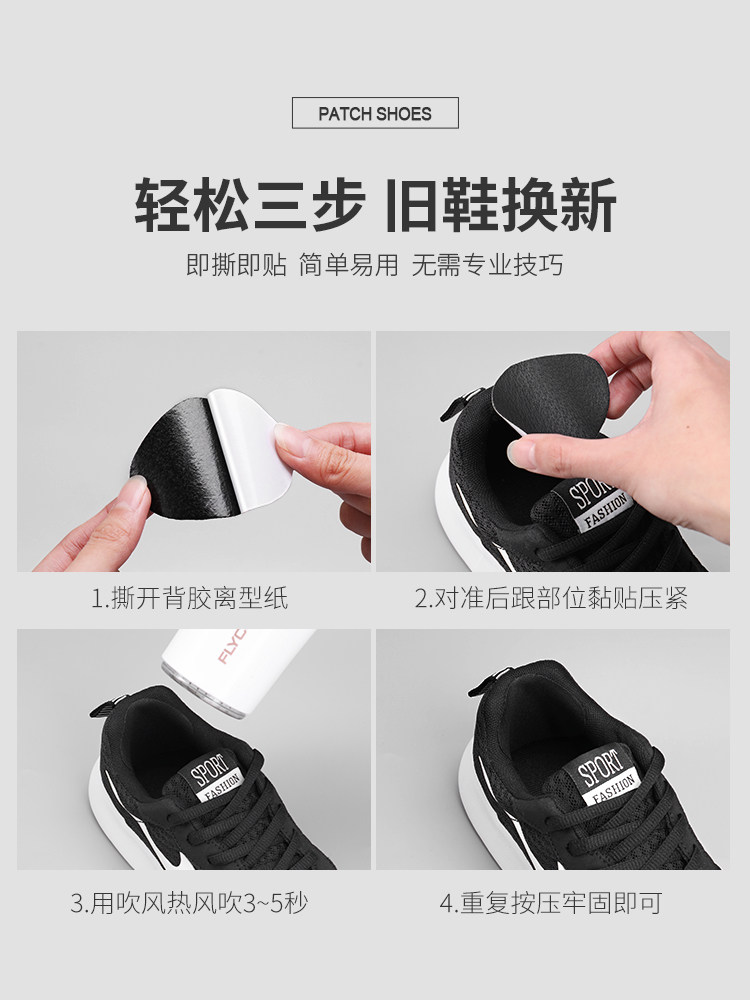 PATCH SHOES

轻松三步 旧鞋换新

即撕即贴 简单易用 无需专业技巧

SPORT
FASHION

1.撕开背胶离型纸

2.对准后跟部位黏贴压紧

FLYC

SPORT
FASHION

SPORT
FASHION

3.用吹风热风吹3~5秒

4.重复按压牢固即可