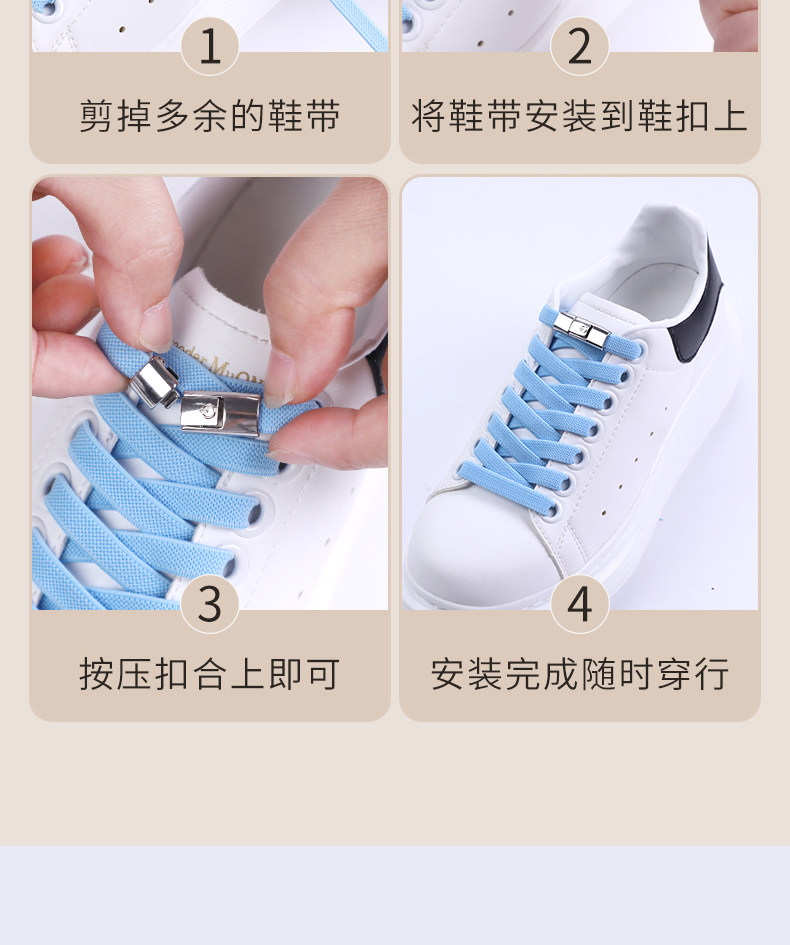 1

剪掉多余的鞋带

2

将鞋带安装到鞋扣上

3

按压扣合上即可

4

安装完成随时穿行