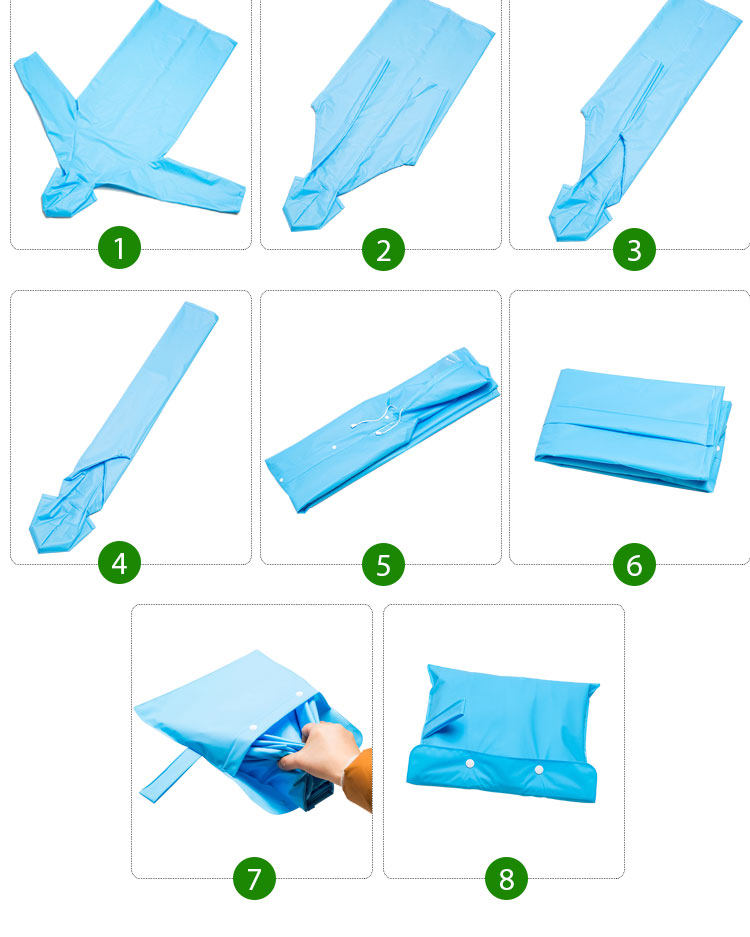 1

2

3

4

5

6

7

8